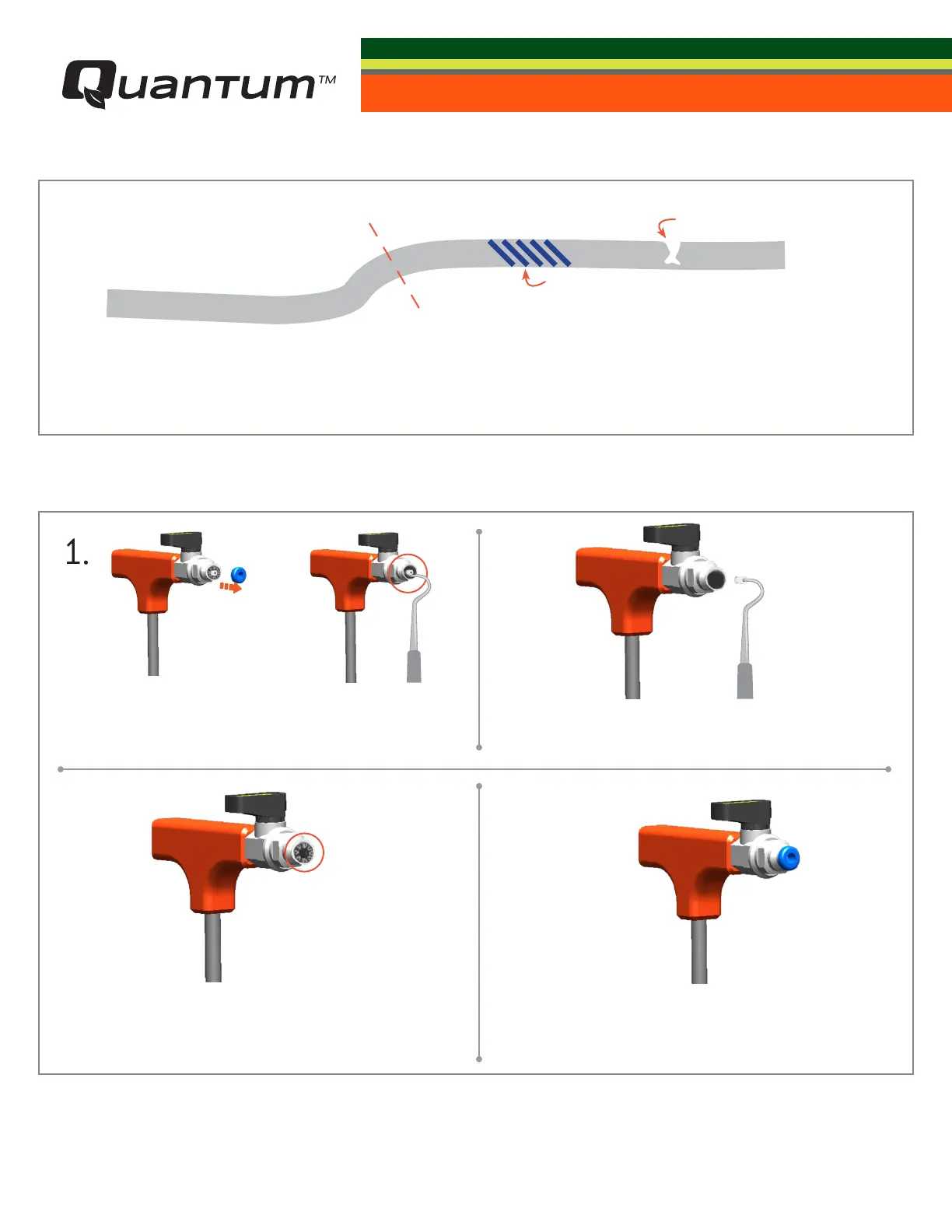 Quantum™

1.