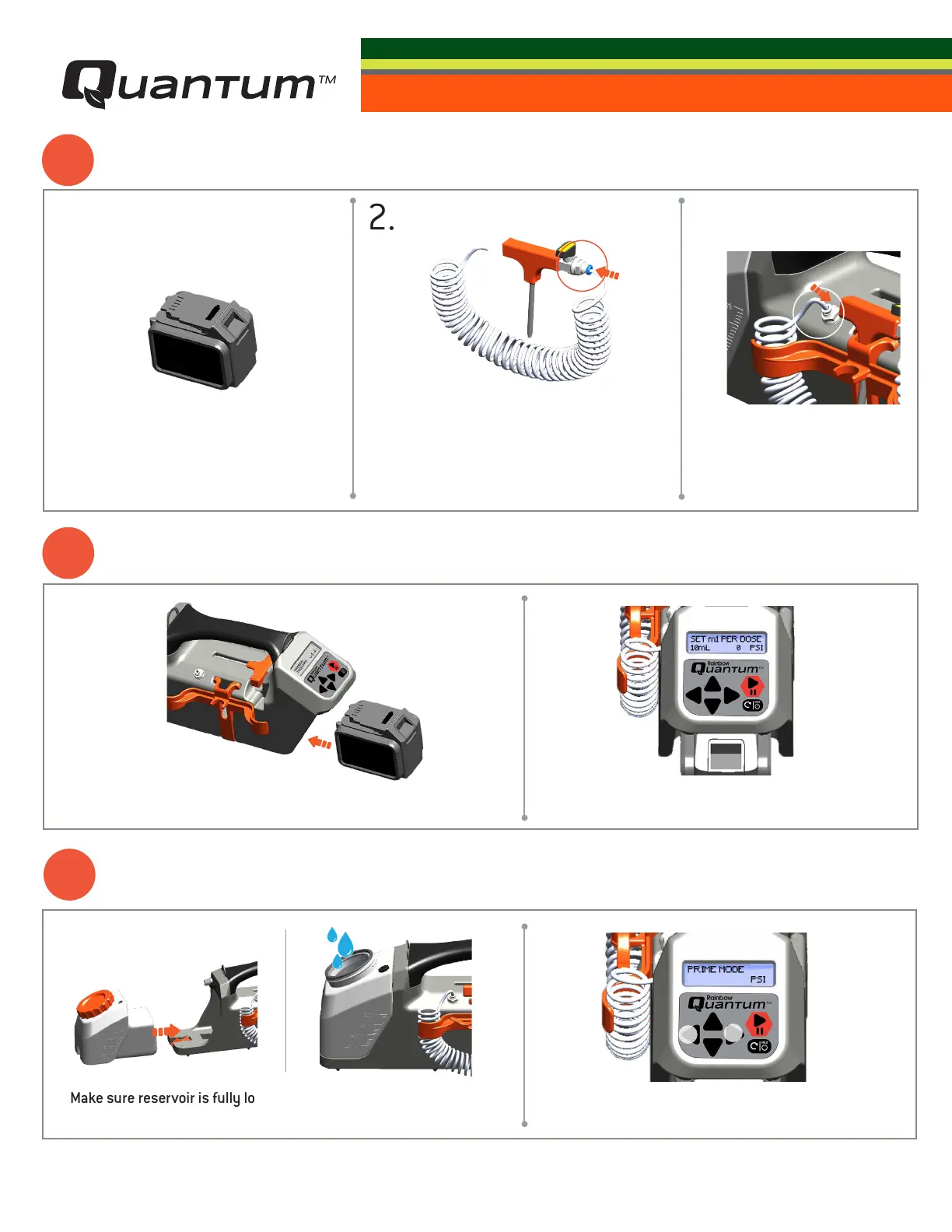 Quantum™

2.

SET ml PER DOSE
10mL 0 PSI
Rainbow
Quantum™

Make sure reservoir is fully lo

PRIME MODE
PSI
Rainbow
Quantum™