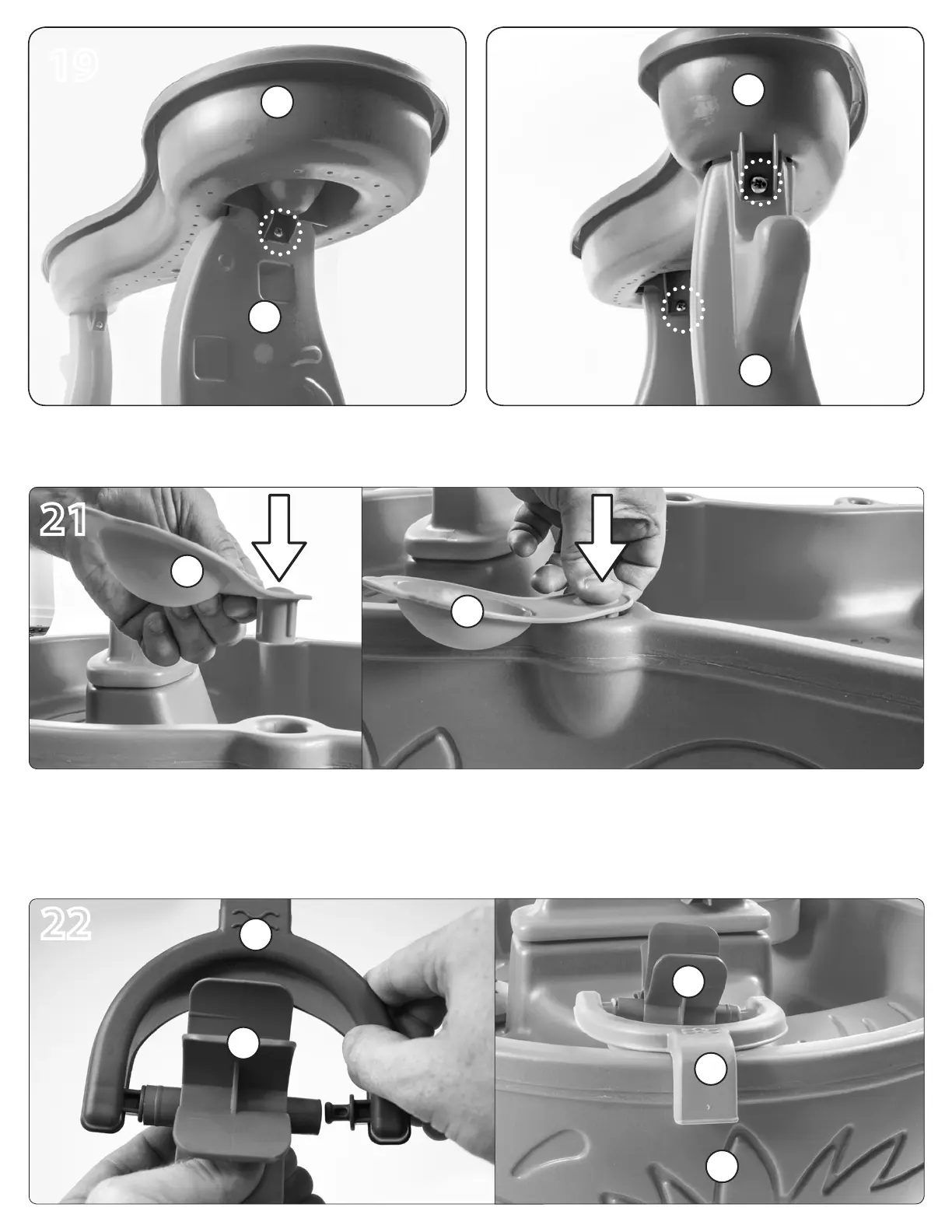 19

21

22