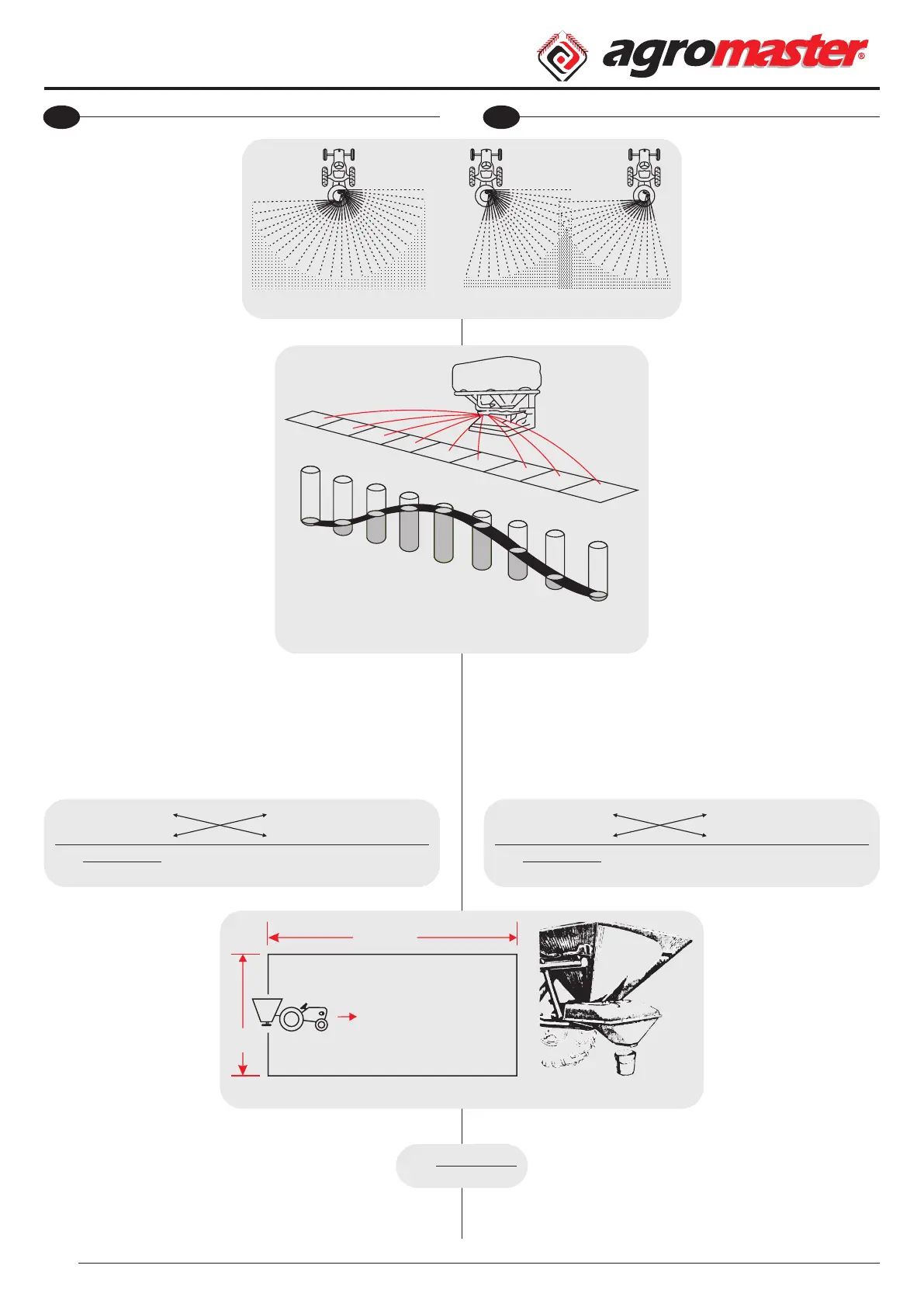 agromaster®