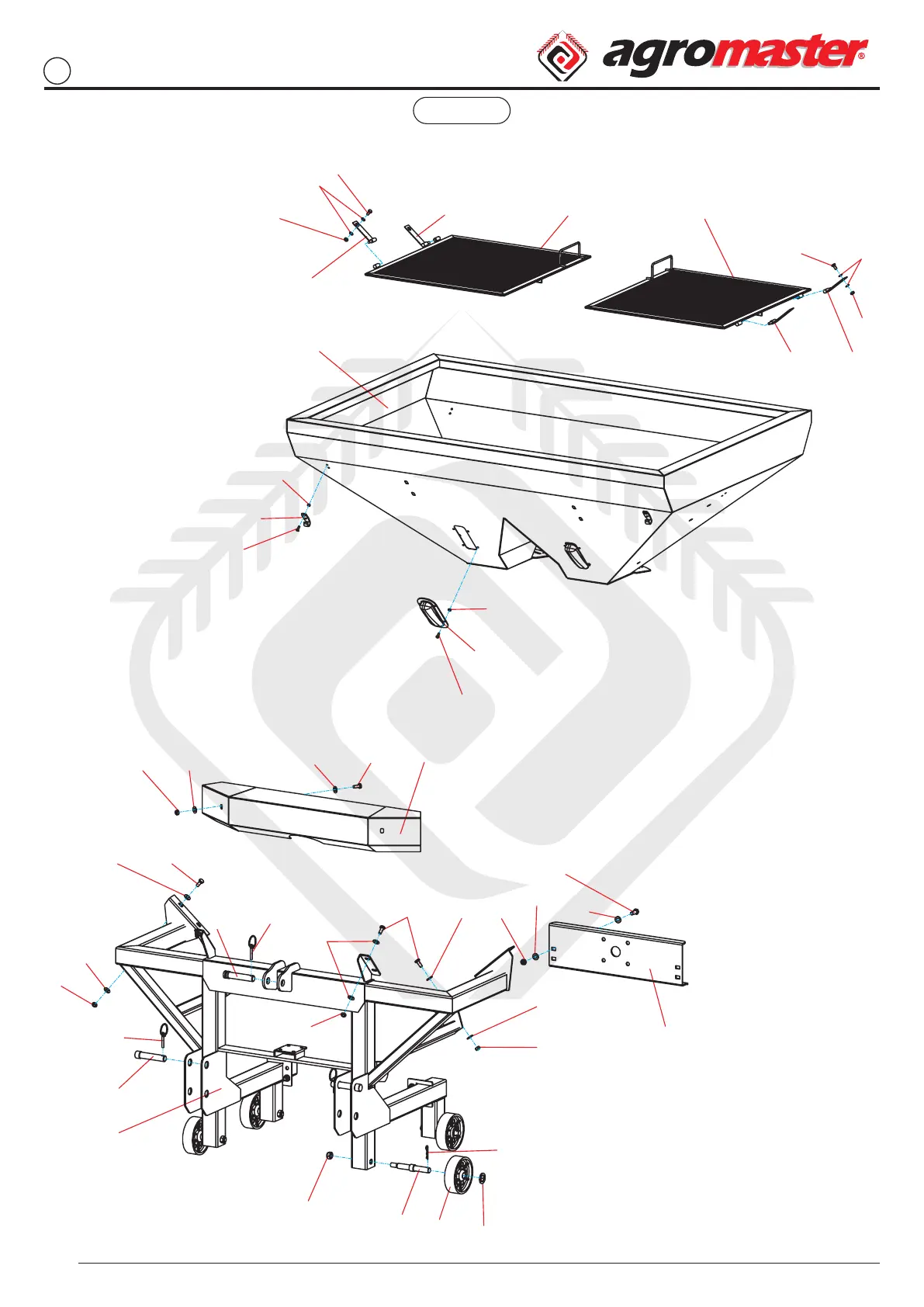 agromaster®