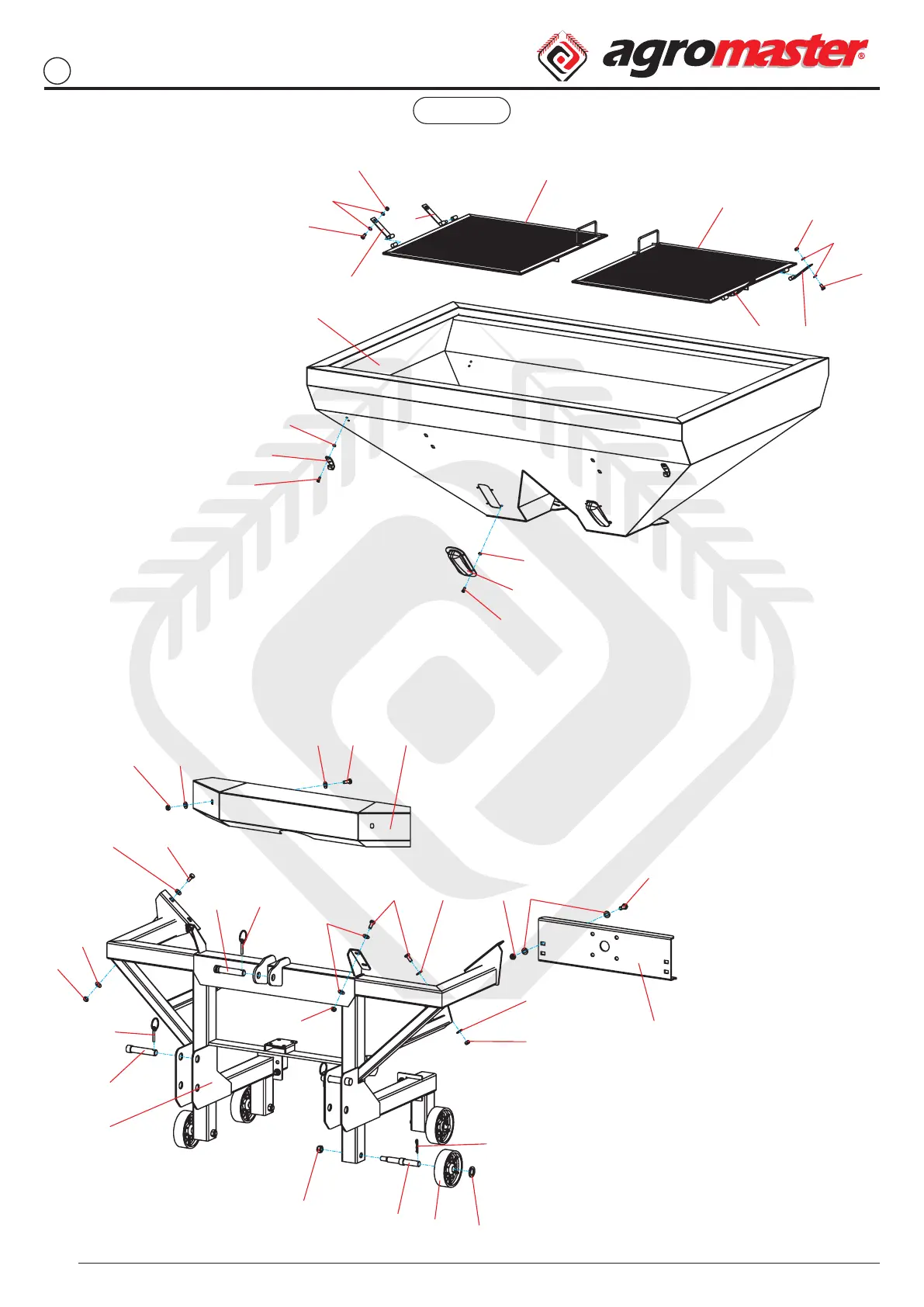 agromaster®