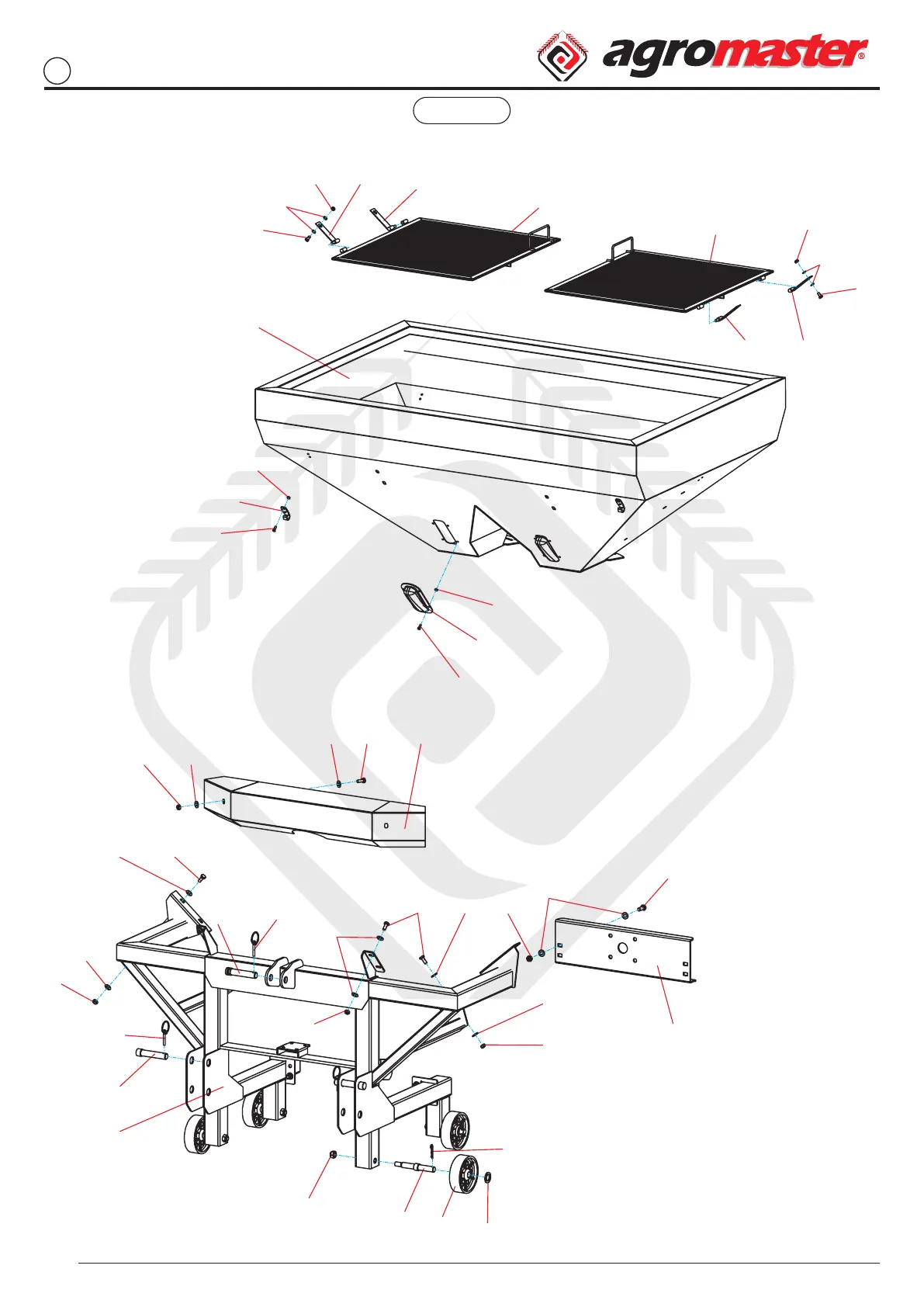 agromaster®