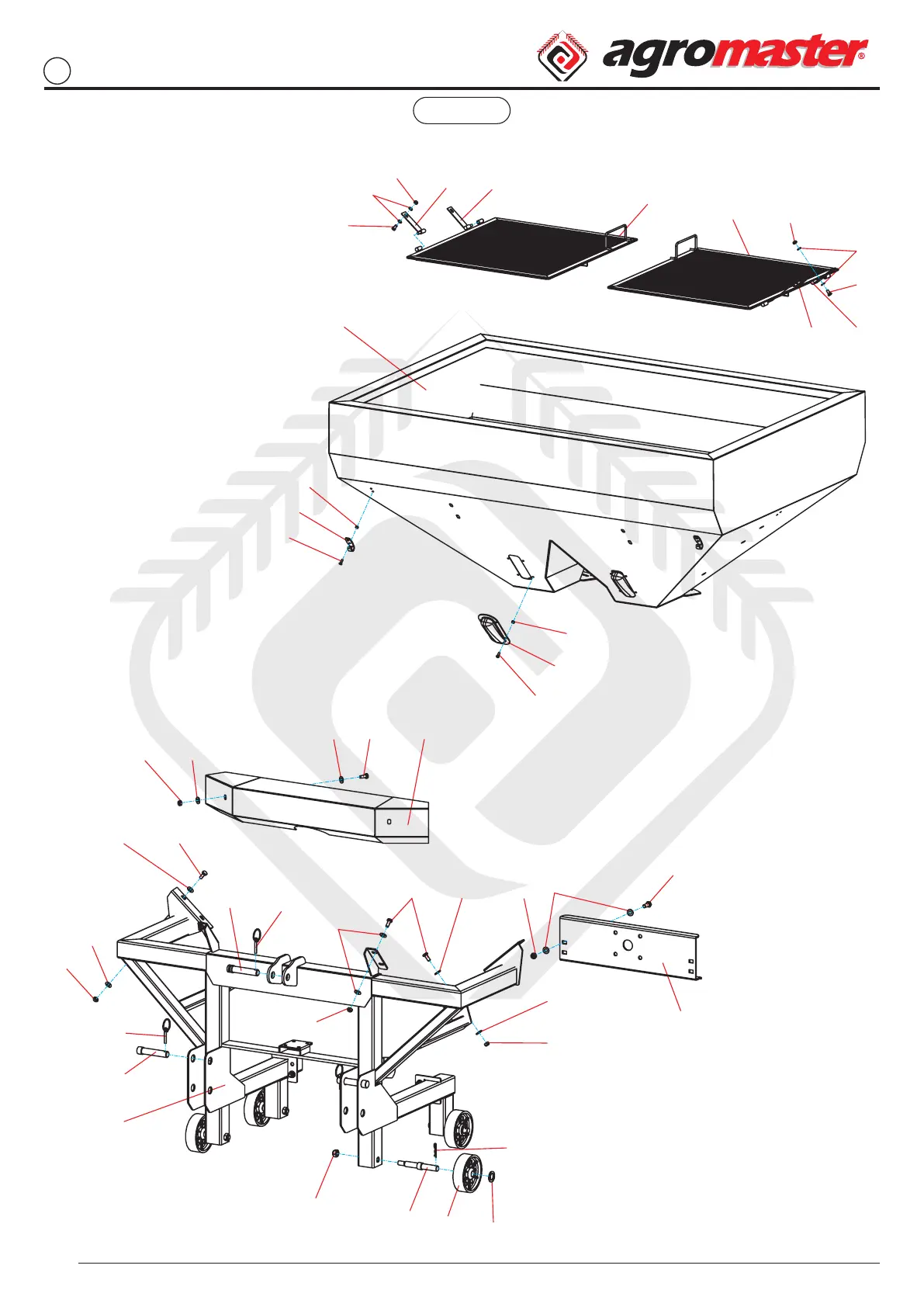 agromaster®