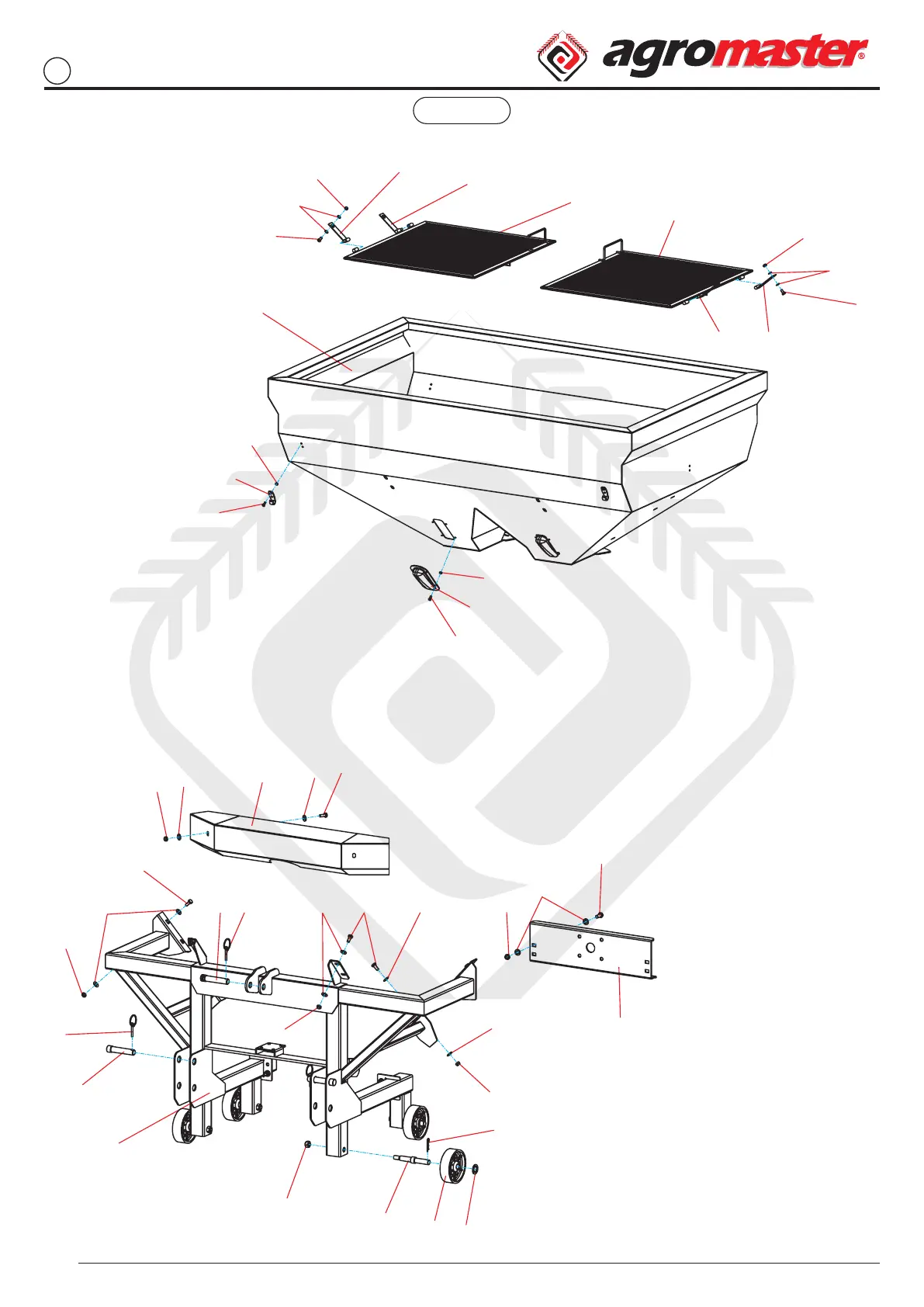 agromaster®