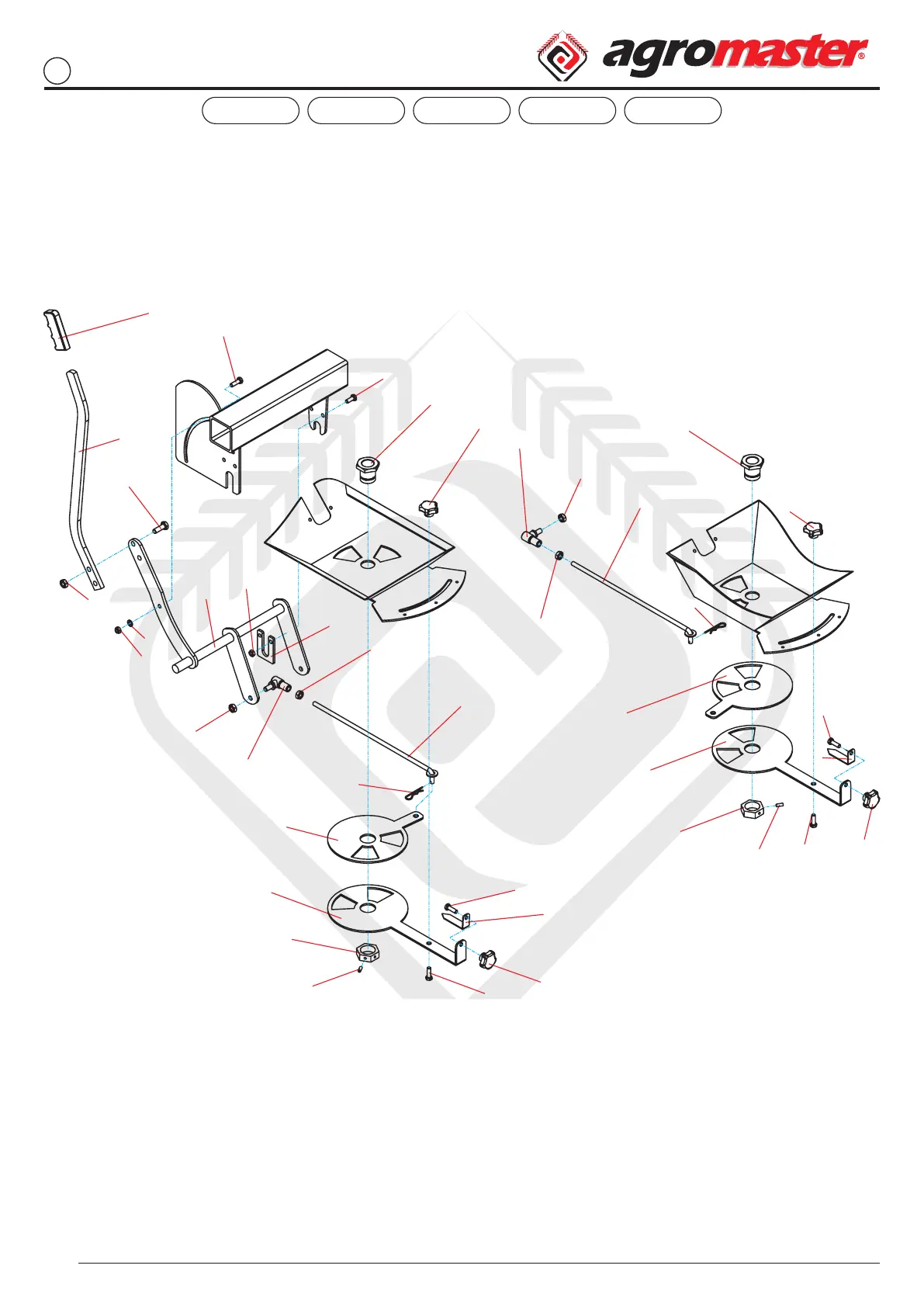 agromaster®