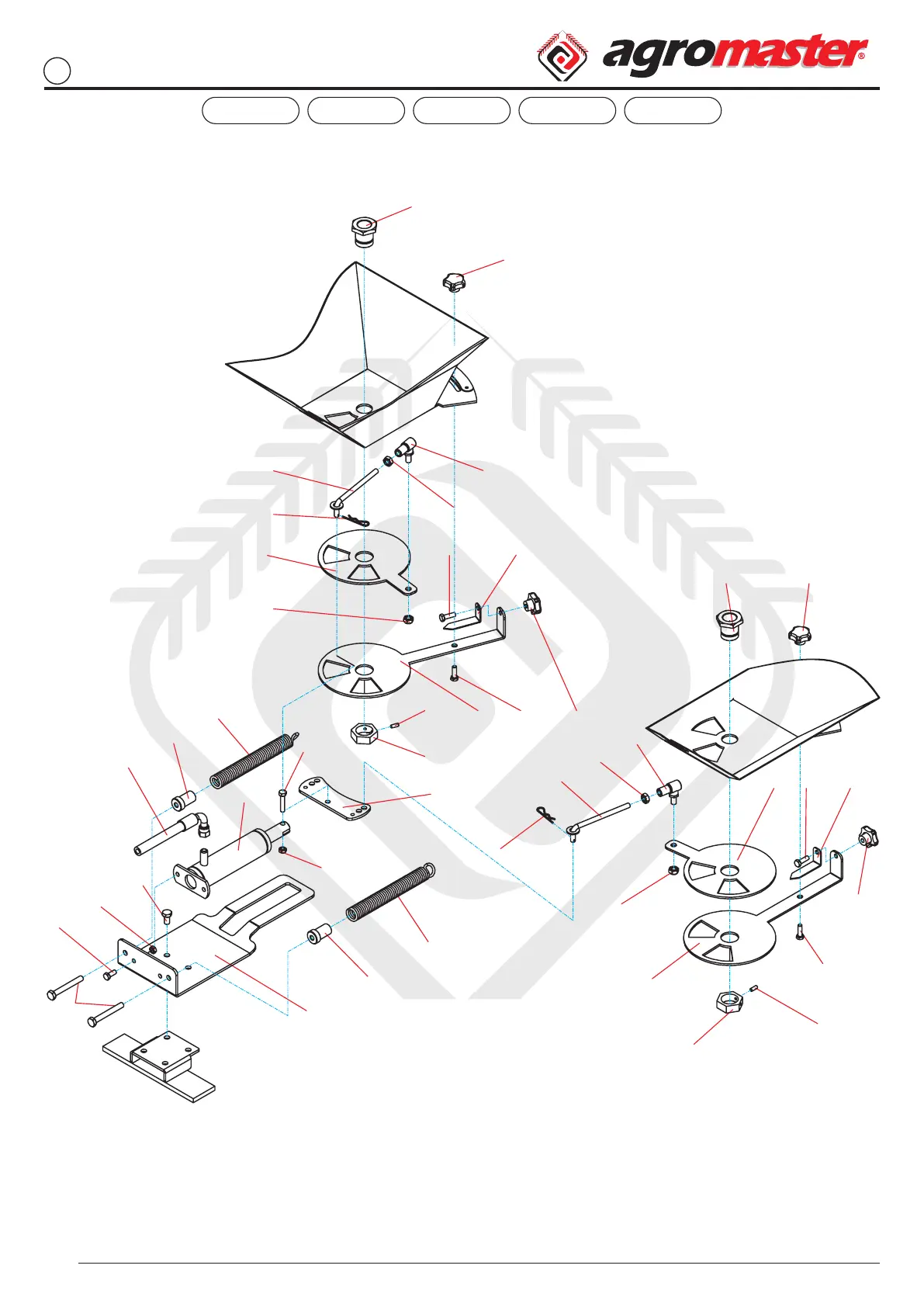 agromaster®