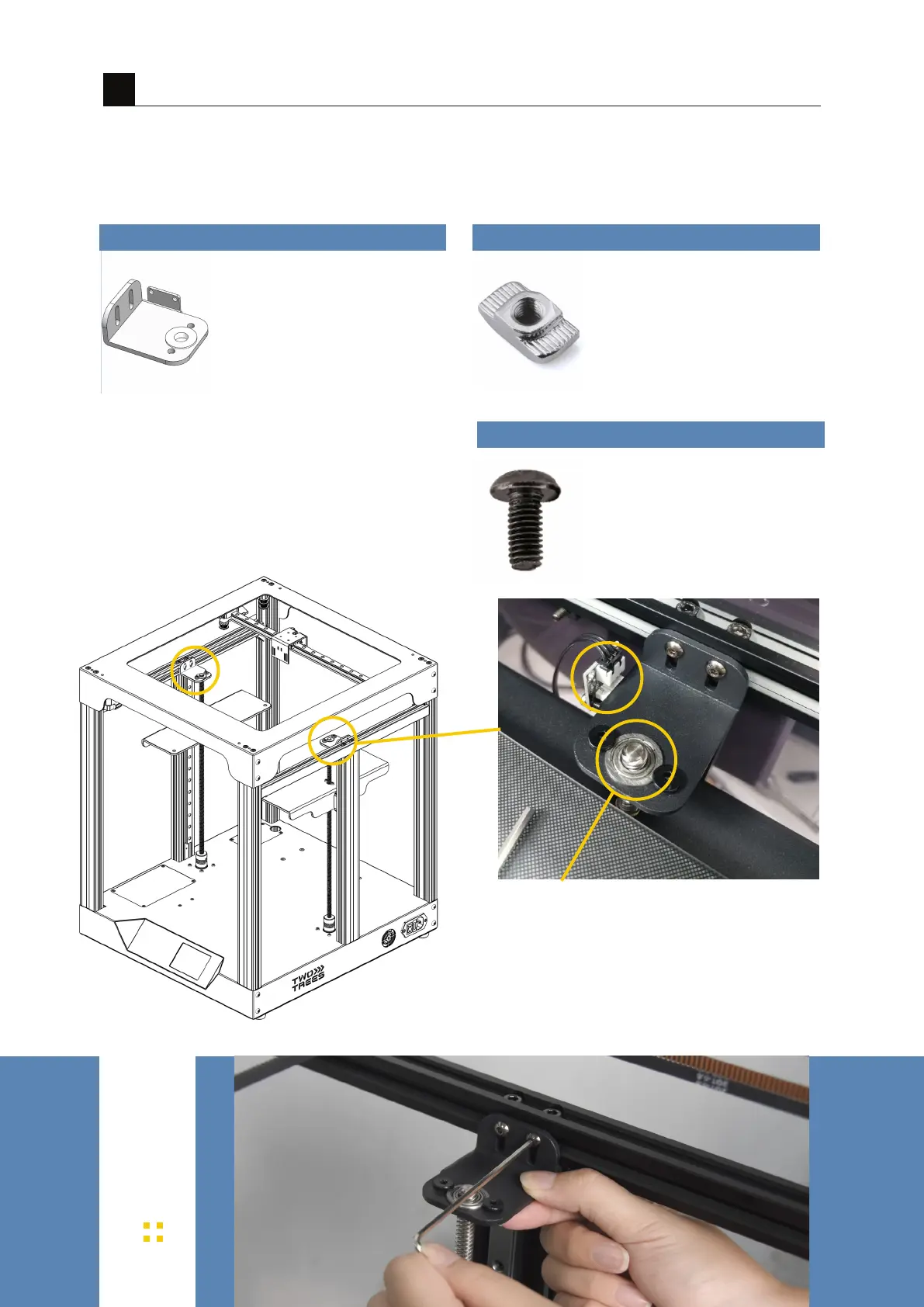 TWO
TREES