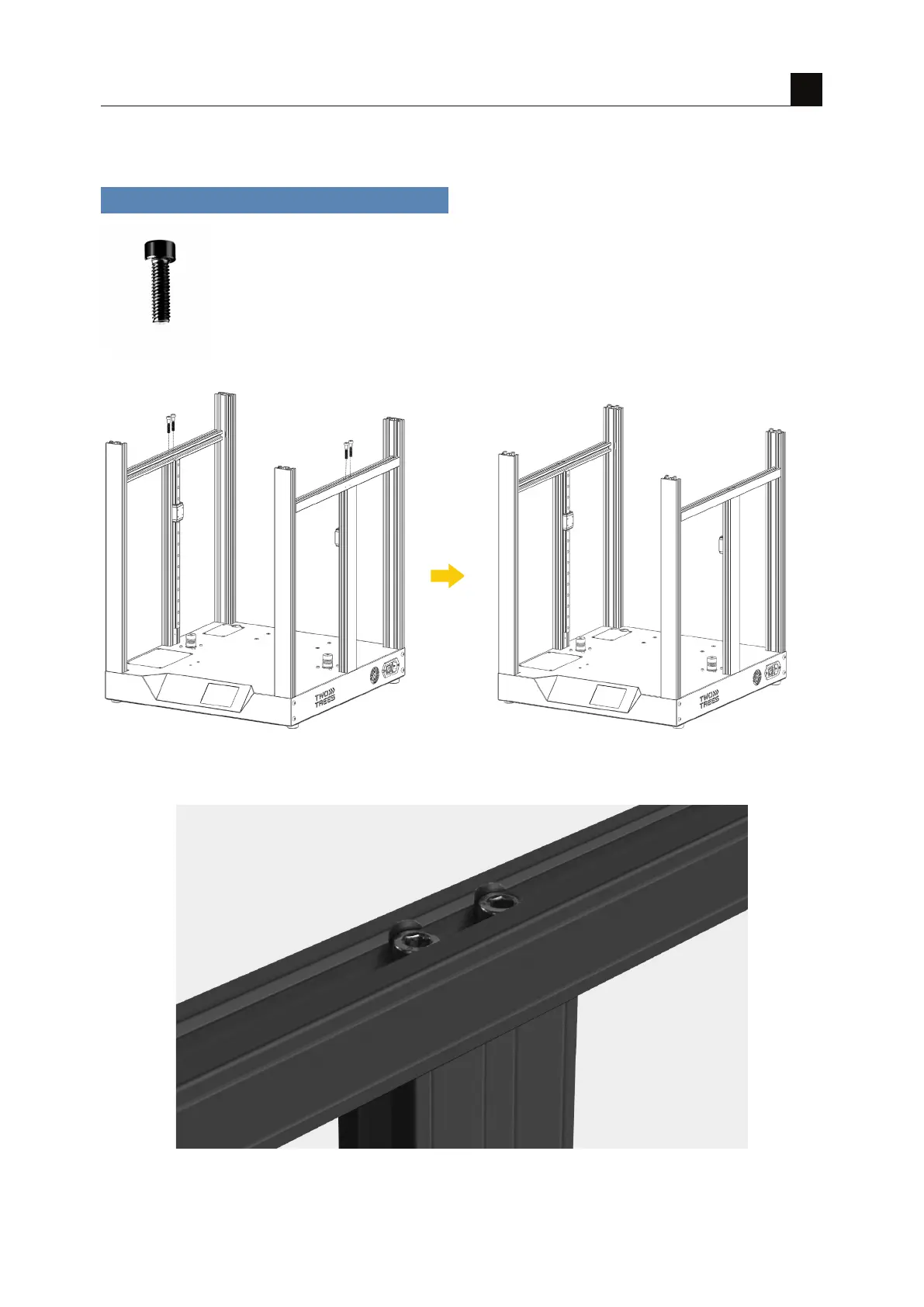 TWO
TREES

TWO
TREES