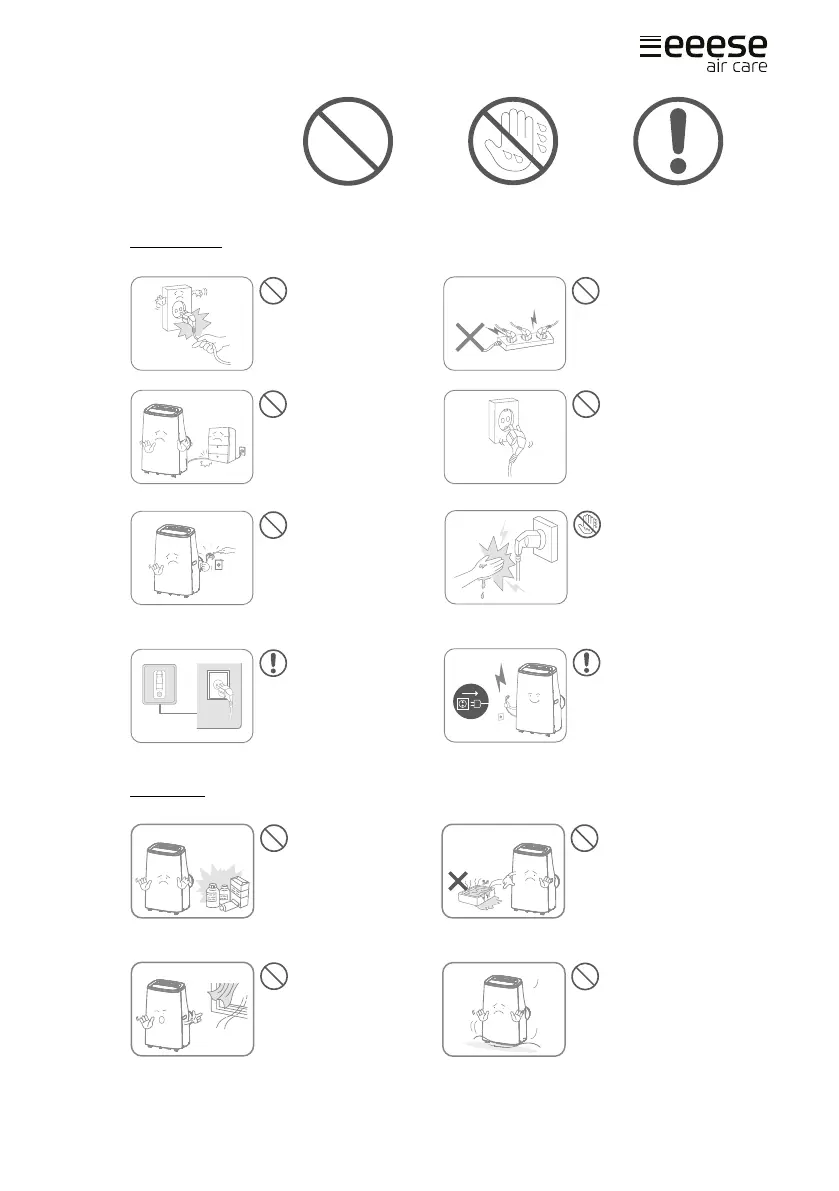 eeese
air care