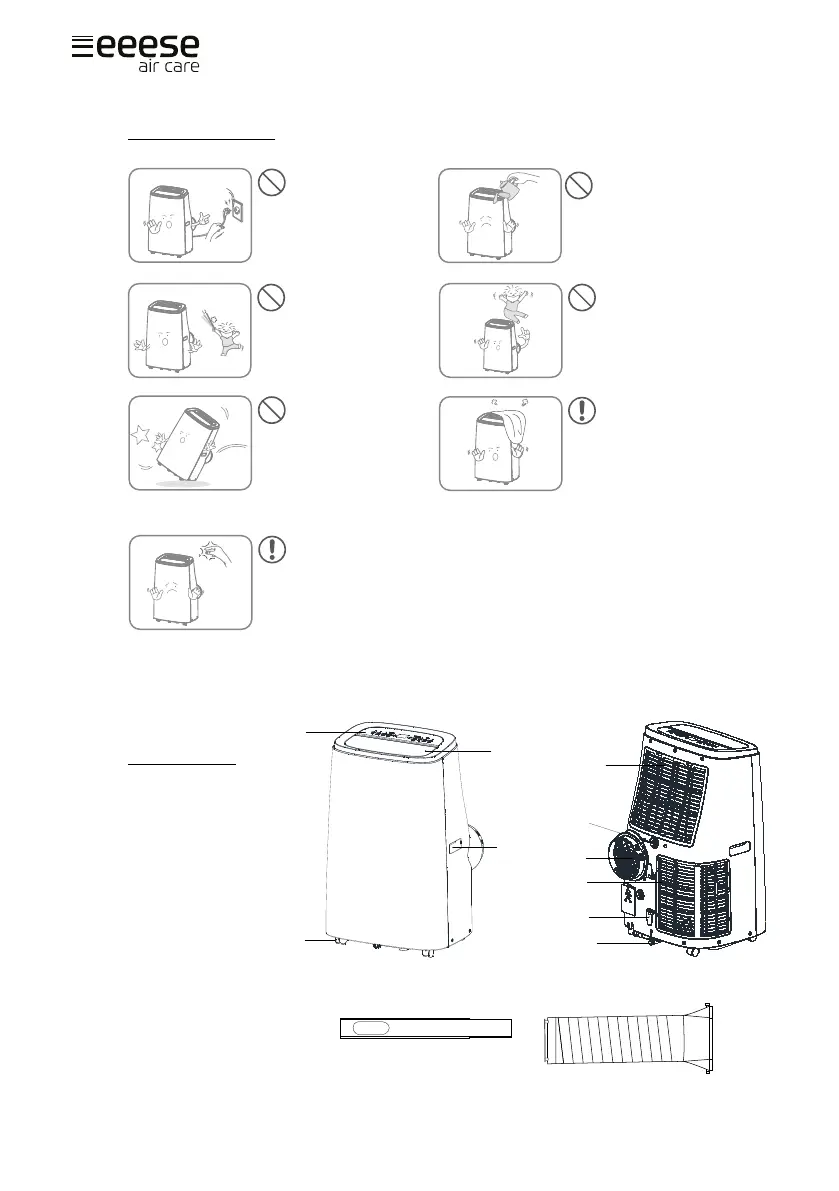 eeese
air care