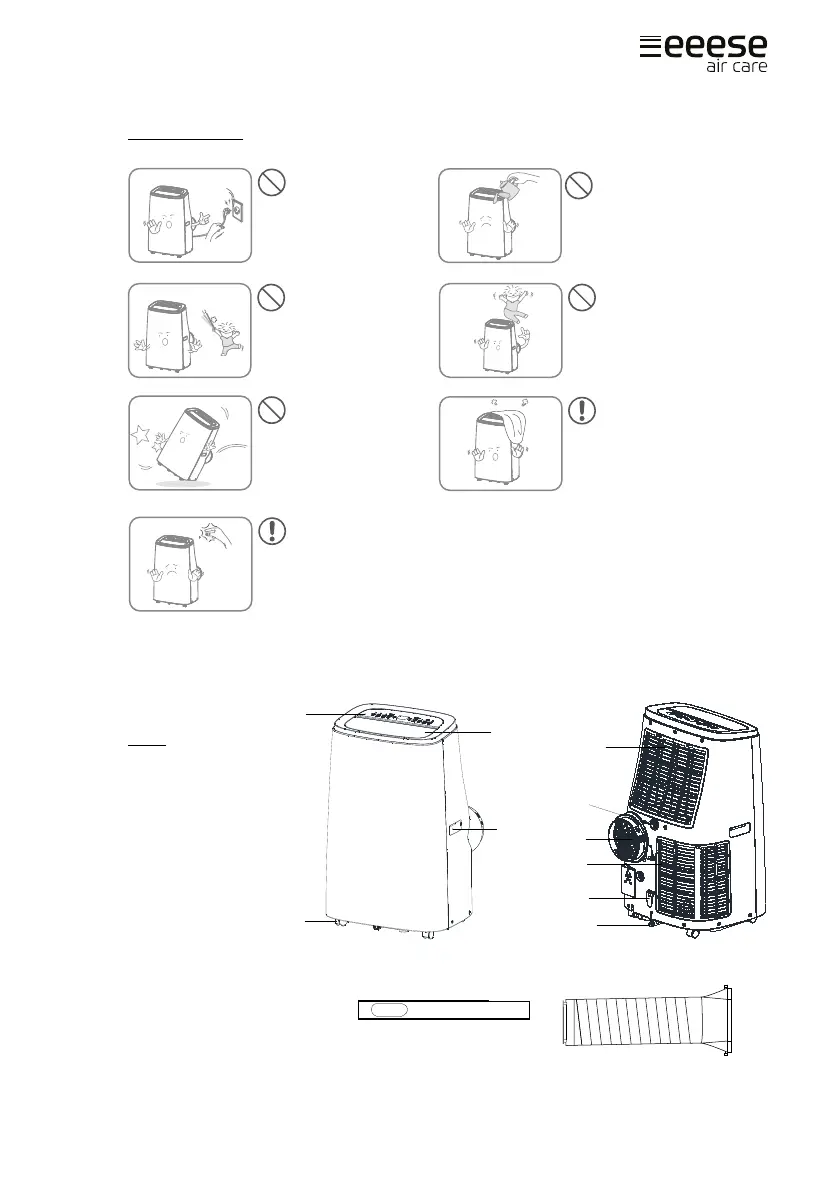 eeese
air care