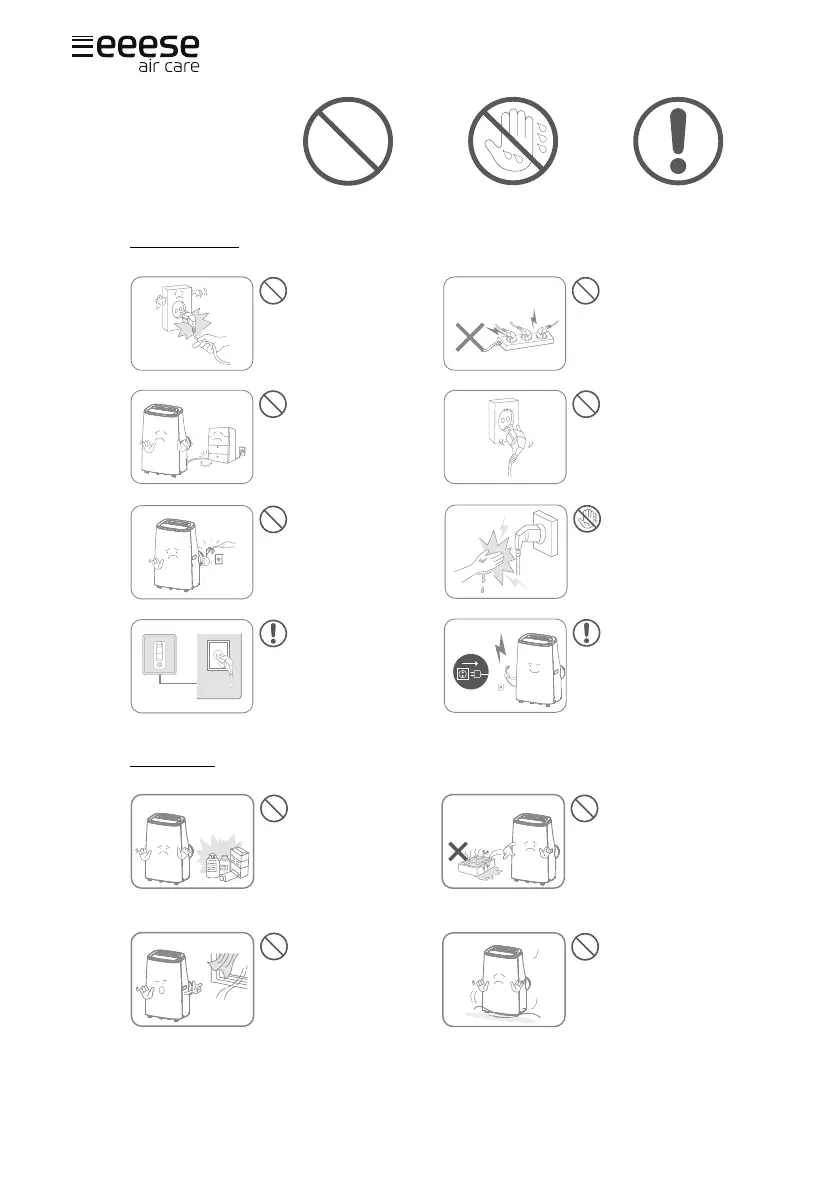 eeese
air care