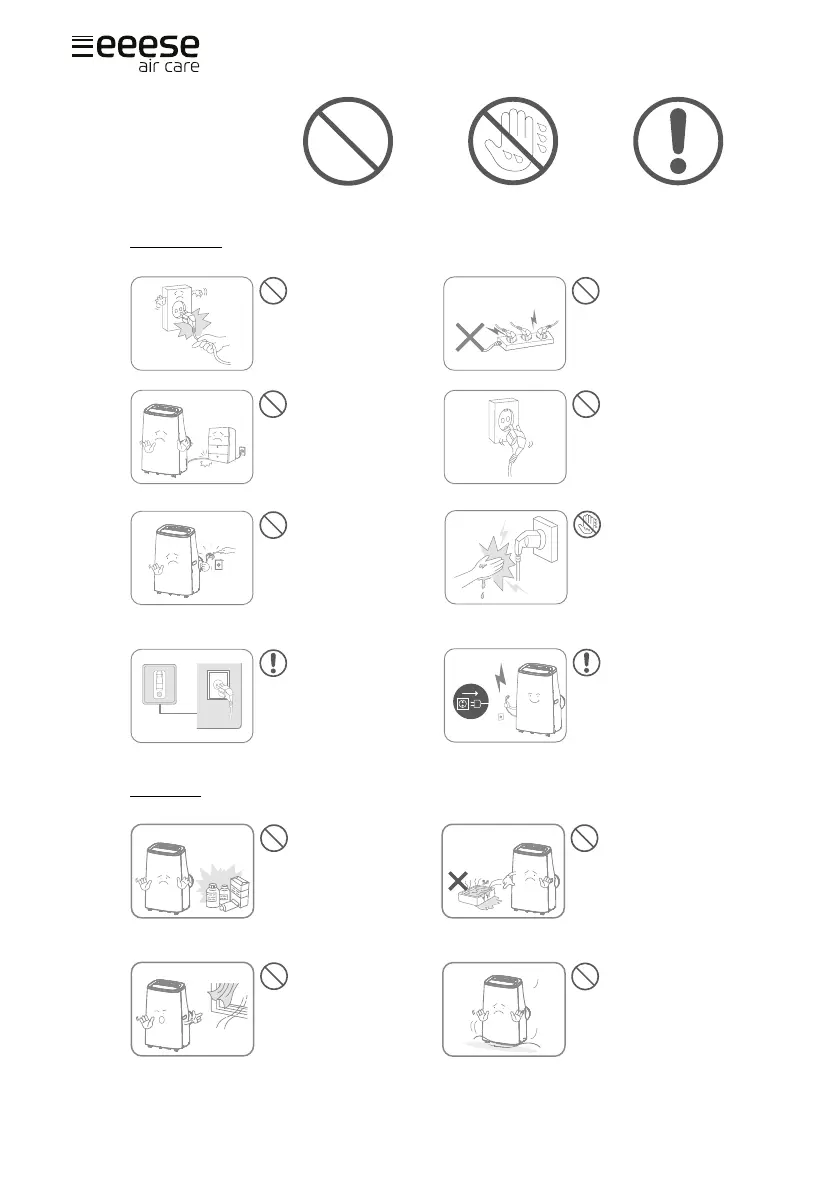 eeese
air care