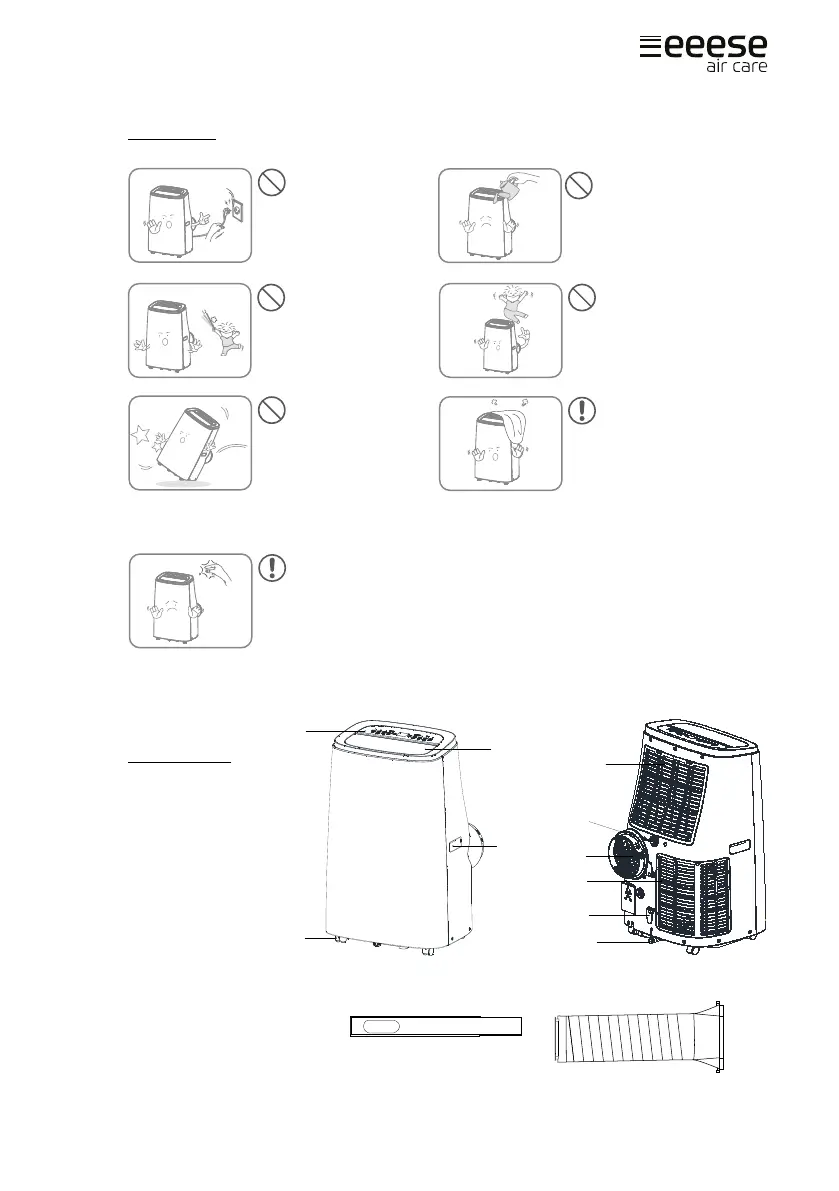 eeese
air care