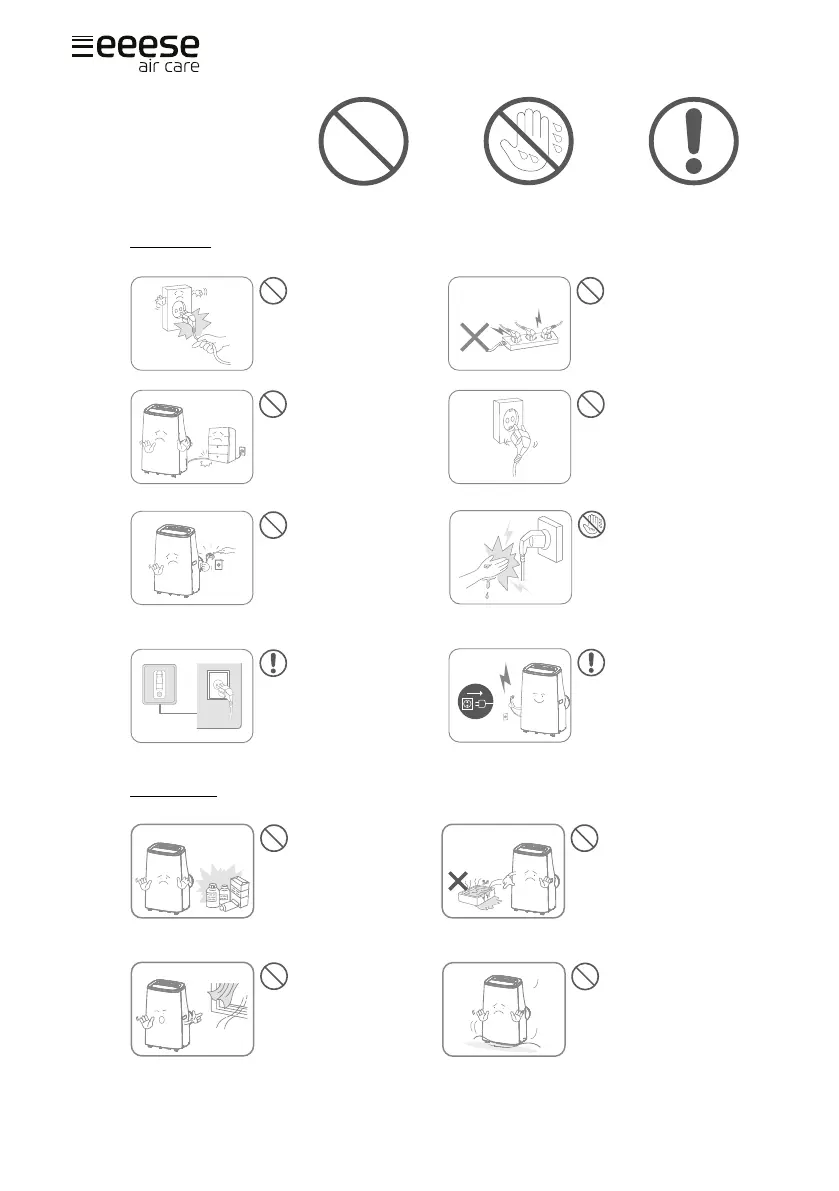 eeese
air care