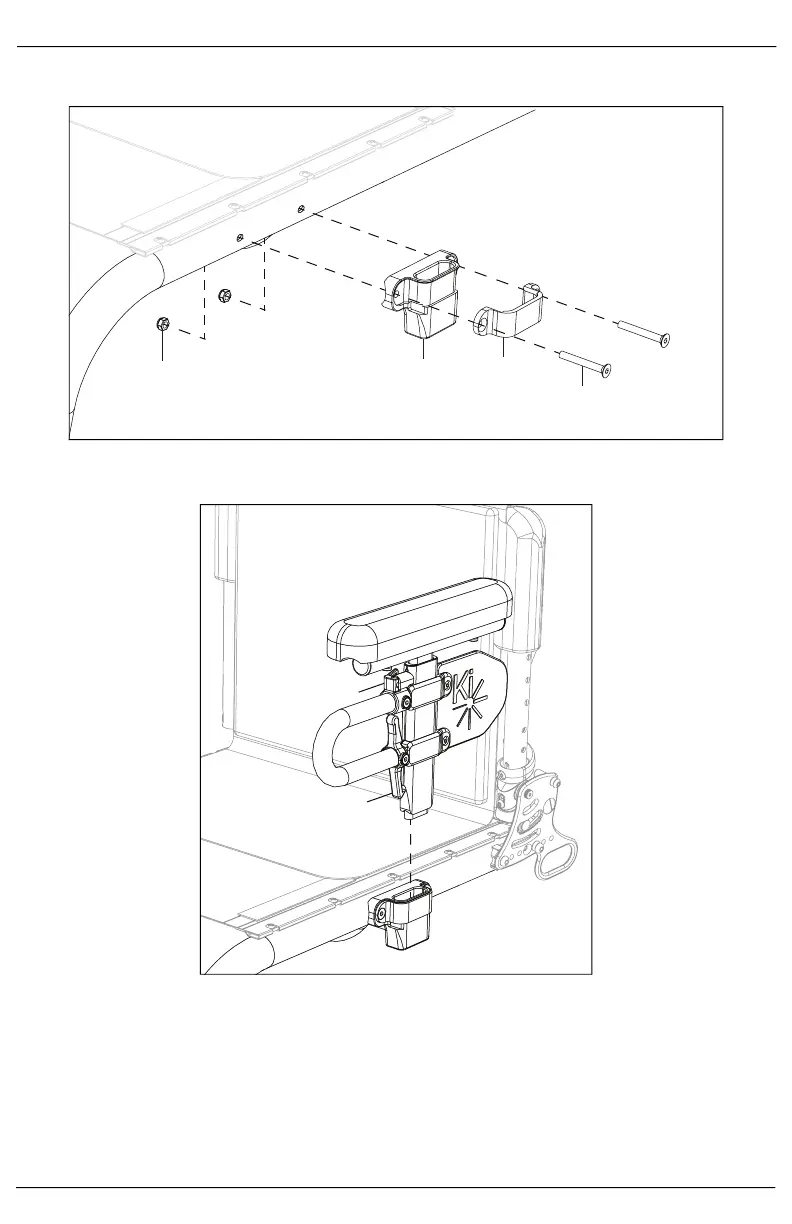 Ki