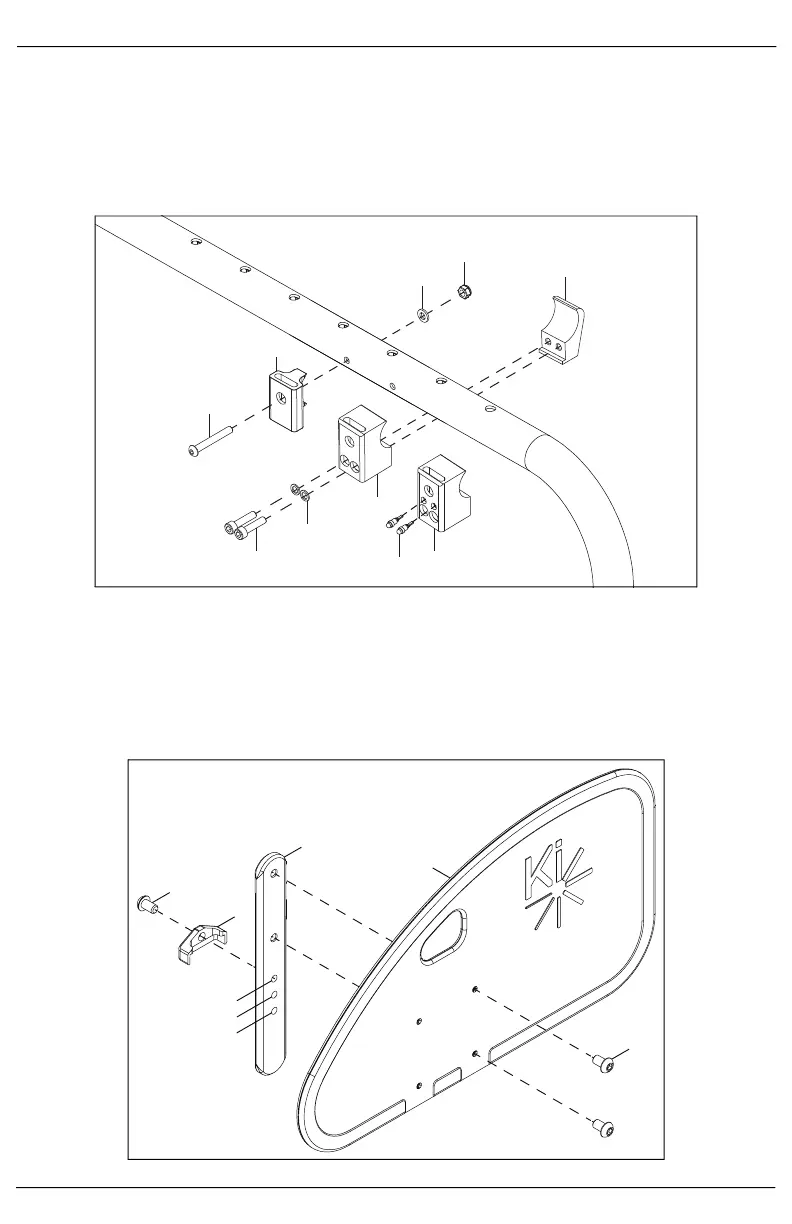 Ki