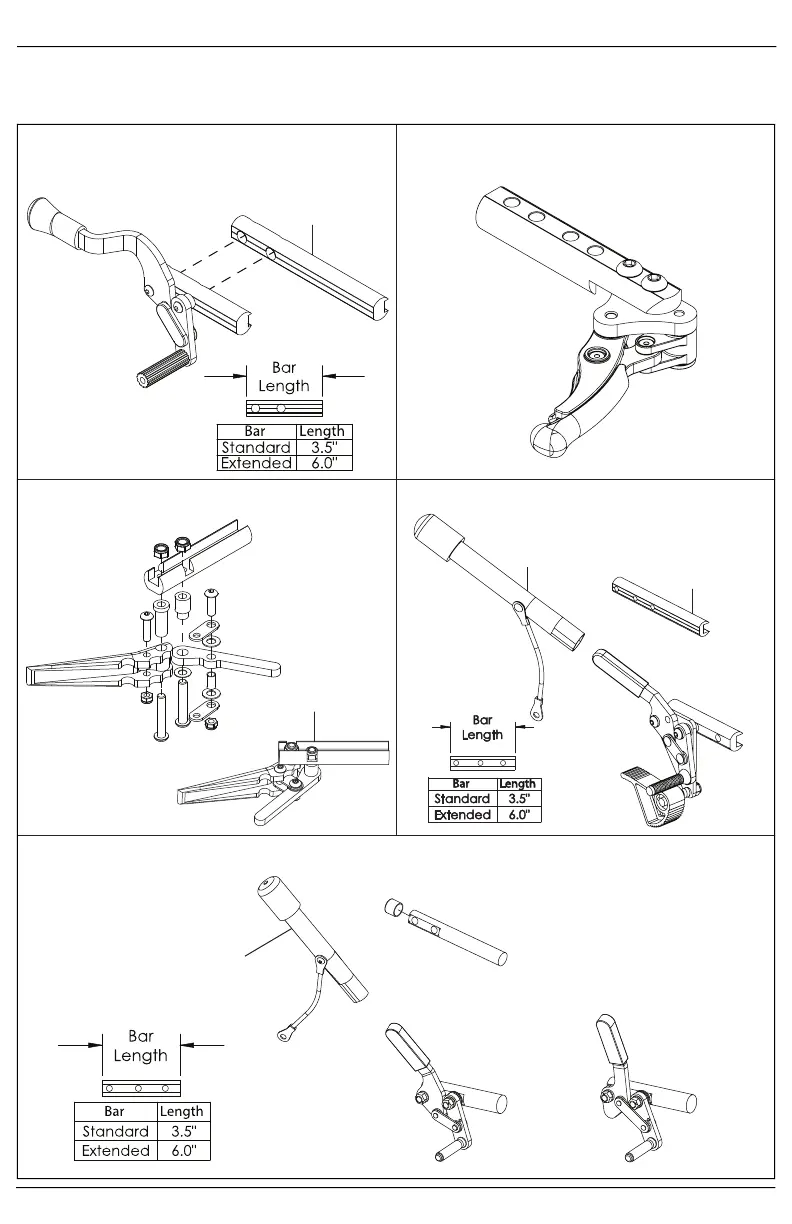 Bar
Length

| Bar | Length |
|---|---|
| Standard | 3.5" |
| Extended | 6.0" |

Bar
Length

| Bar | Length |
|---|---|
| Standard | 3.5" |
| Extended | 6.0" |

Bar
Length

| Bar | Length |
|---|---|
| Standard | 3.5" |
| Extended | 6.0" |