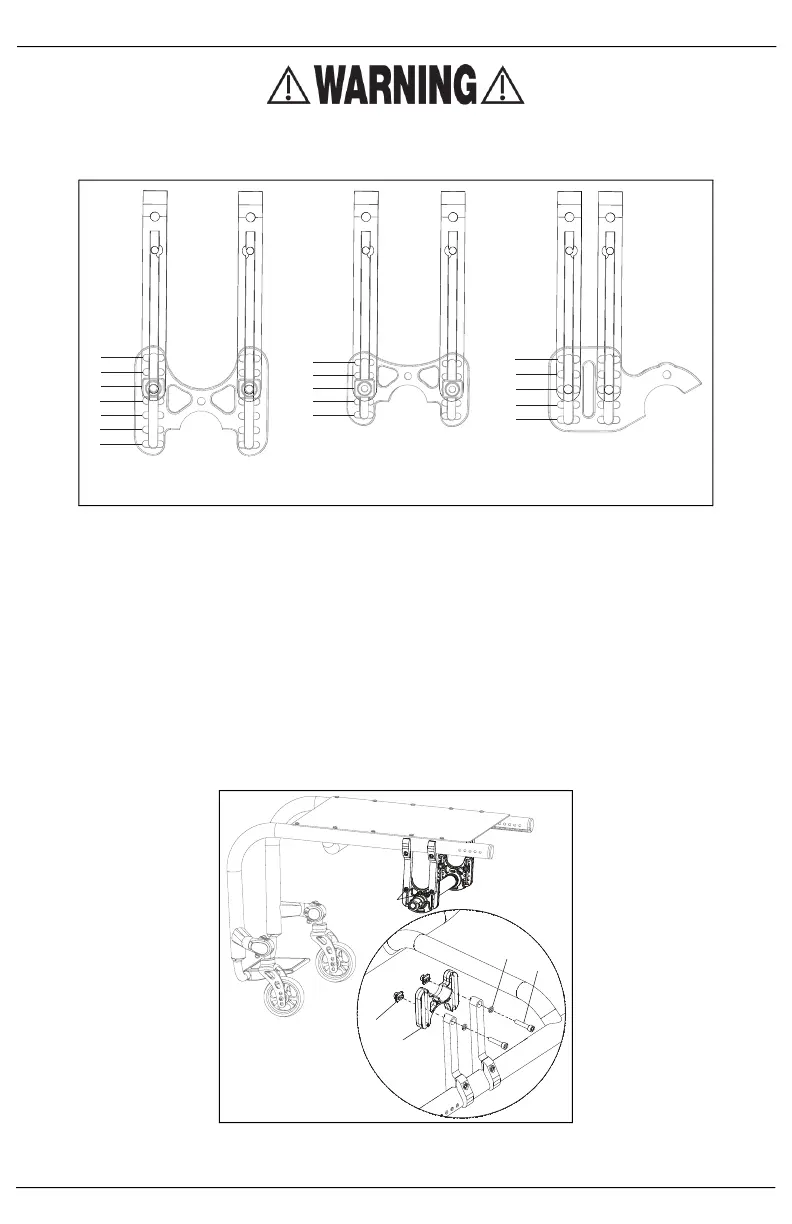 WARNING