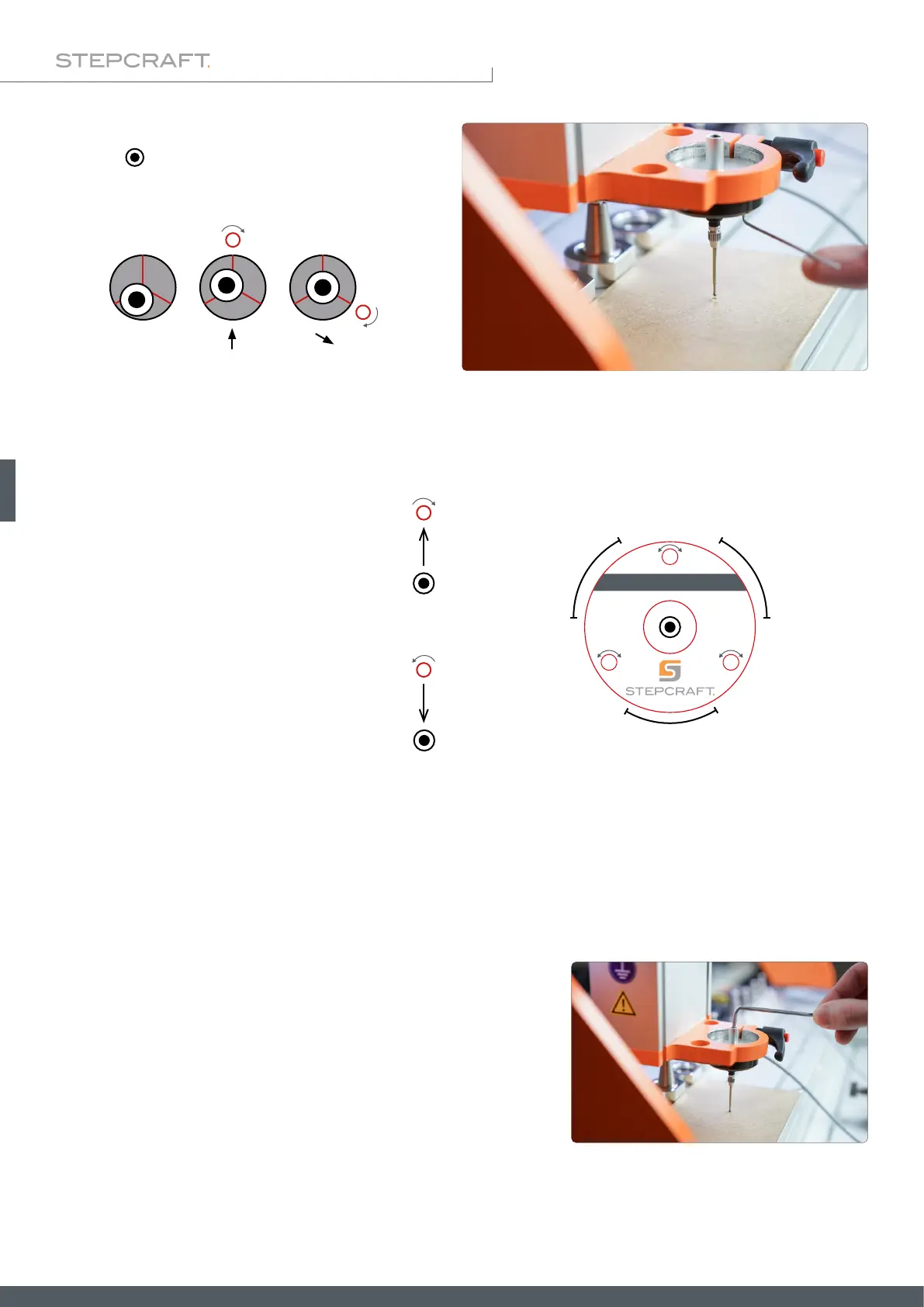 STEPCRAFT.

STEPCRAFT.