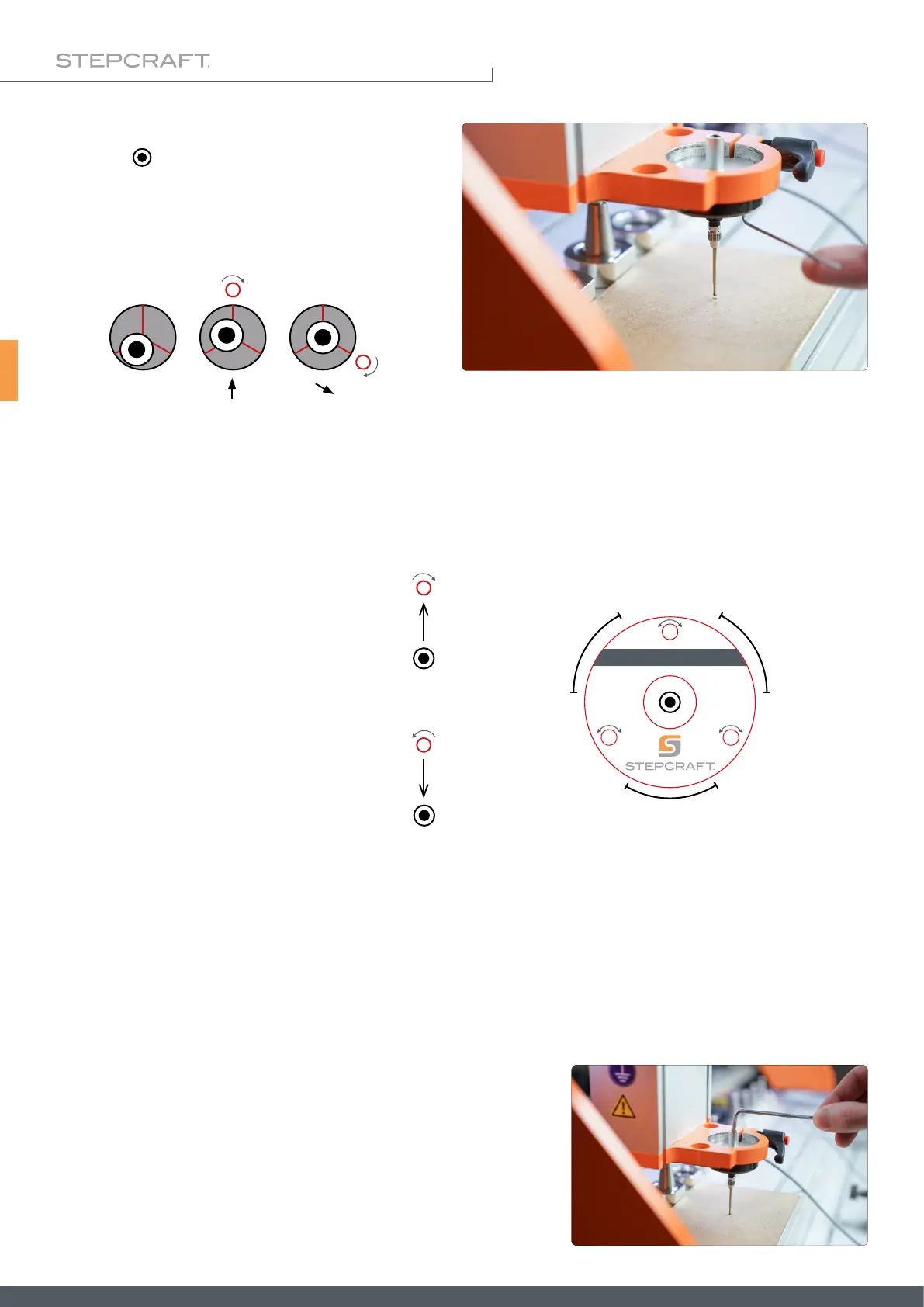 STEPCRAFT.

STEPCRAFT.