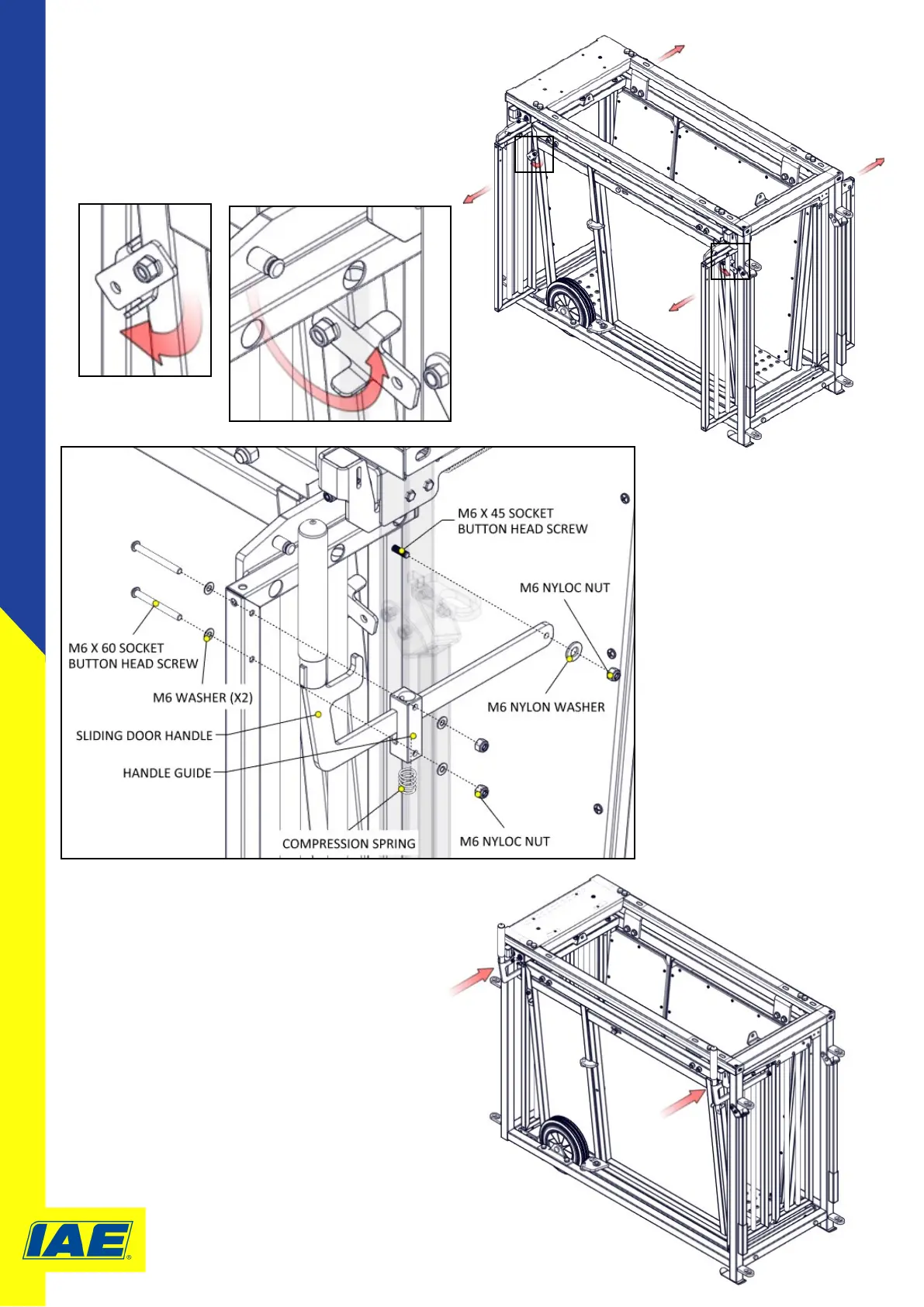 M6 X 45 SOCKET BUTTON HEAD SCREW

M6 NYLOC NUT

M6 X 60 SOCKET BUTTON HEAD SCREW

M6 WASHER (X2)

M6 NYLON WASHER

SLIDING DOOR HANDLE

HANDLE GUIDE

COMPRESSION SPRING

M6 NYLOC NUT

IAE