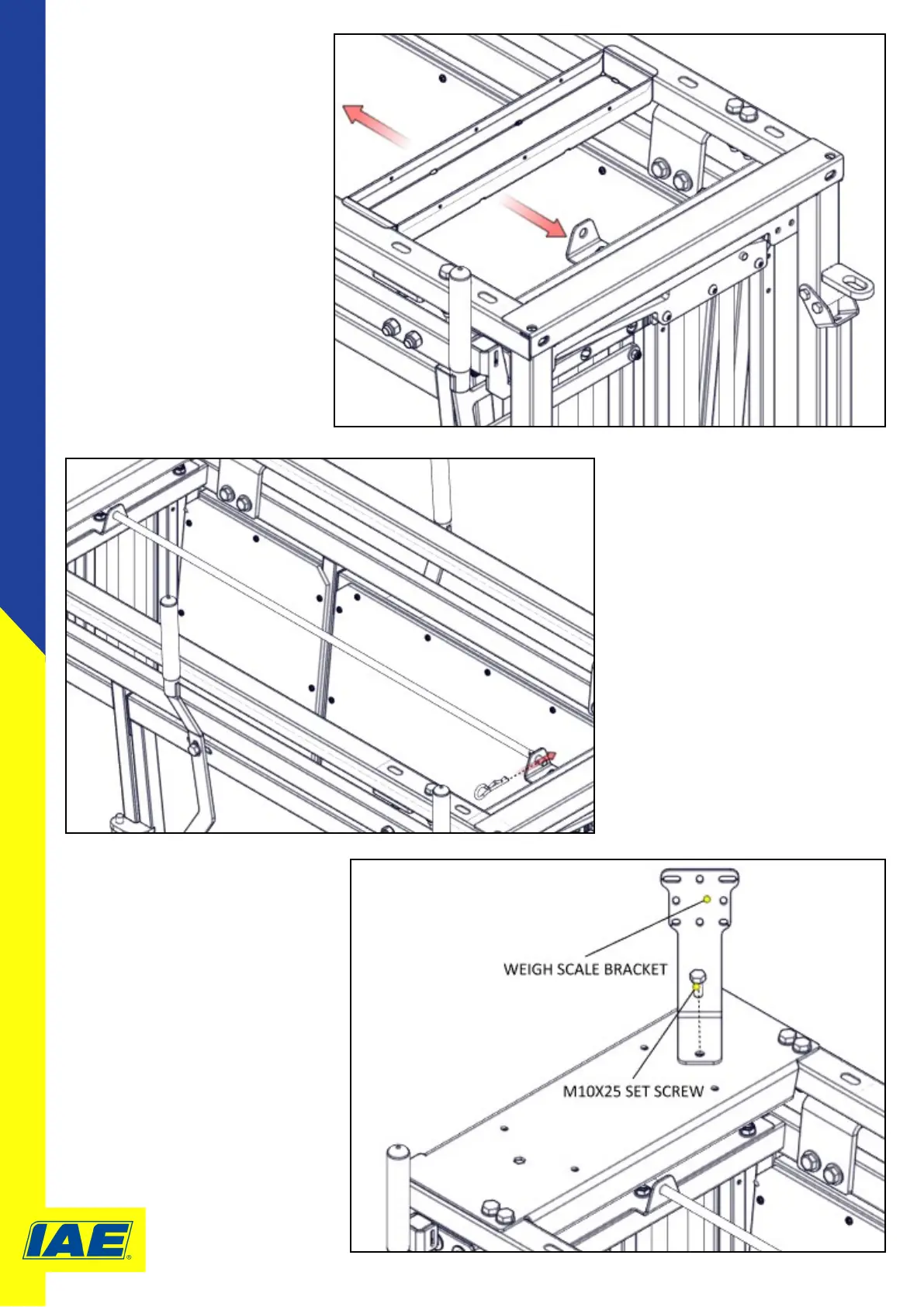 WEIGH SCALE BRACKET

M10X25 SET SCREW

IAE