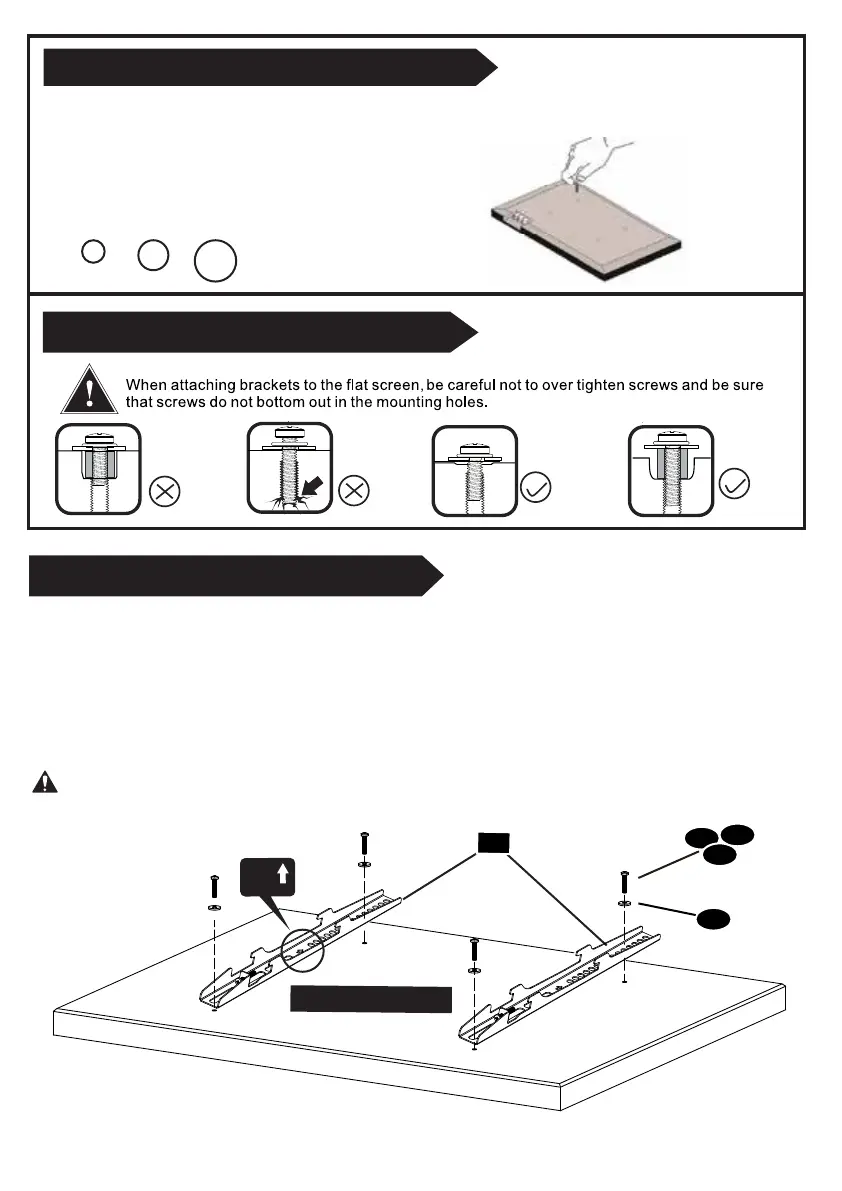 When attaching brackets to the flat screen, be careful not to over tighten screws and be sure that screws do not bottom out in the mounting holes.