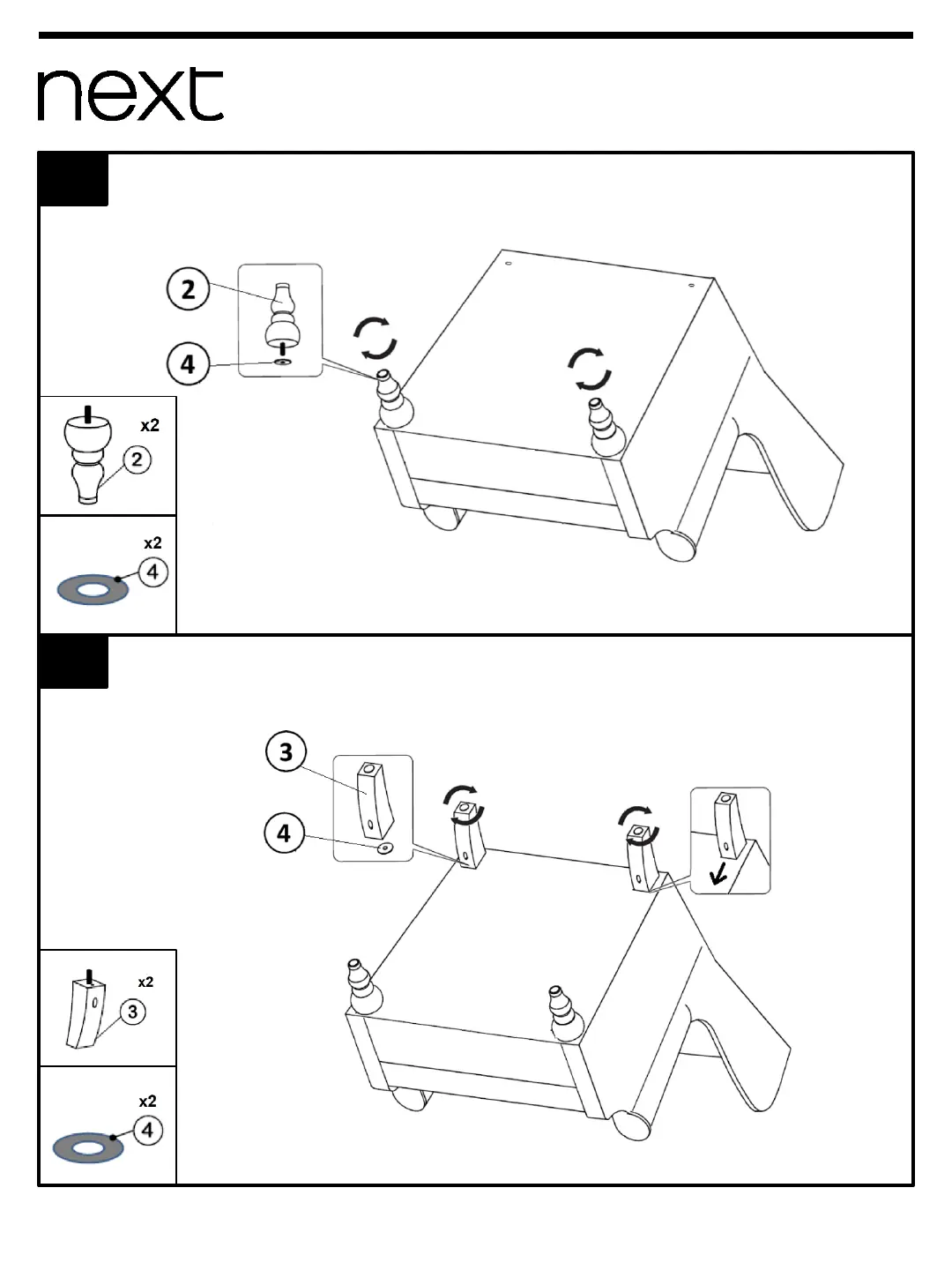 next

2
4
x2
2
x2
4

3
4
x2
3
x2
4