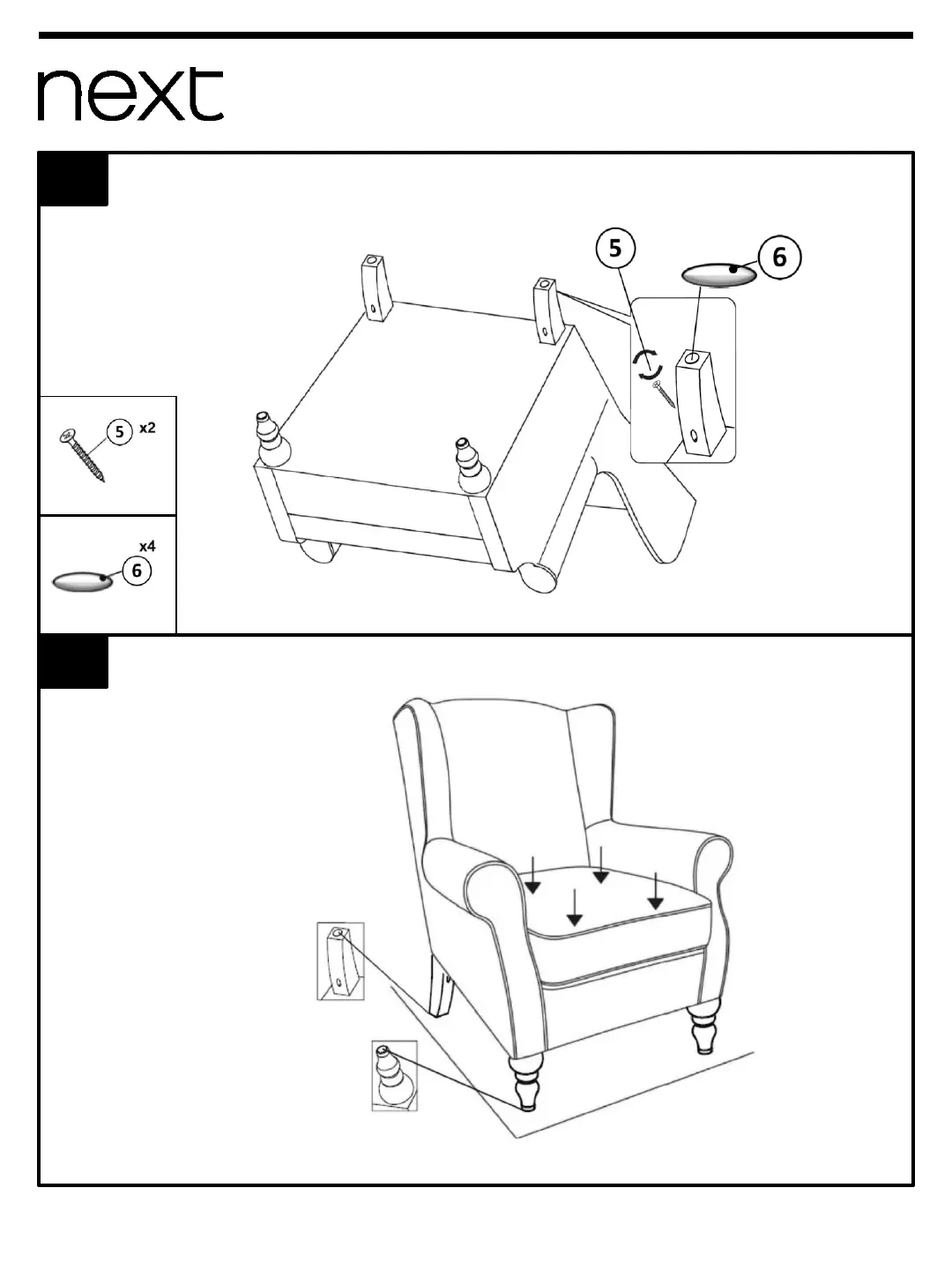 next

5
x2

x4
6

5

6