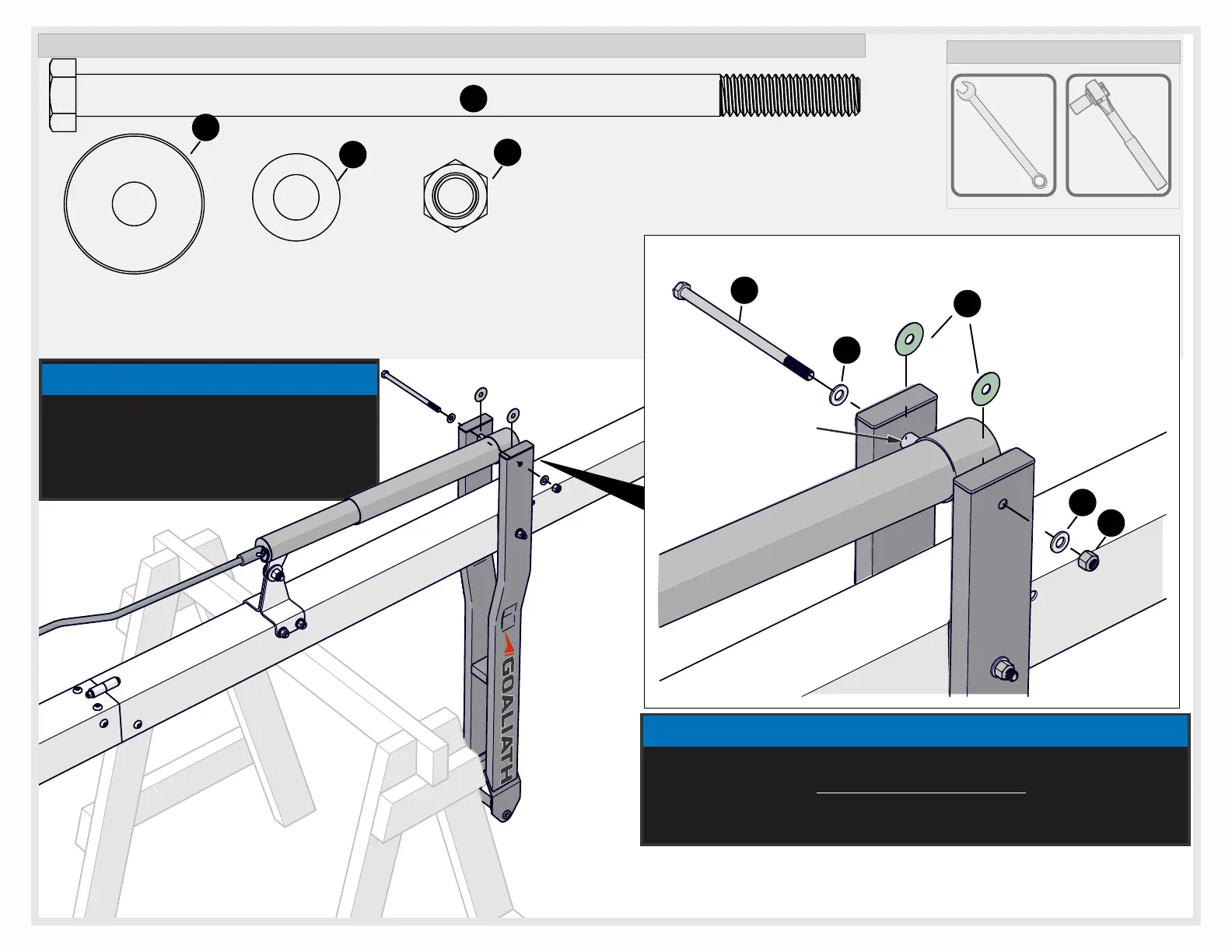 GOALIATH