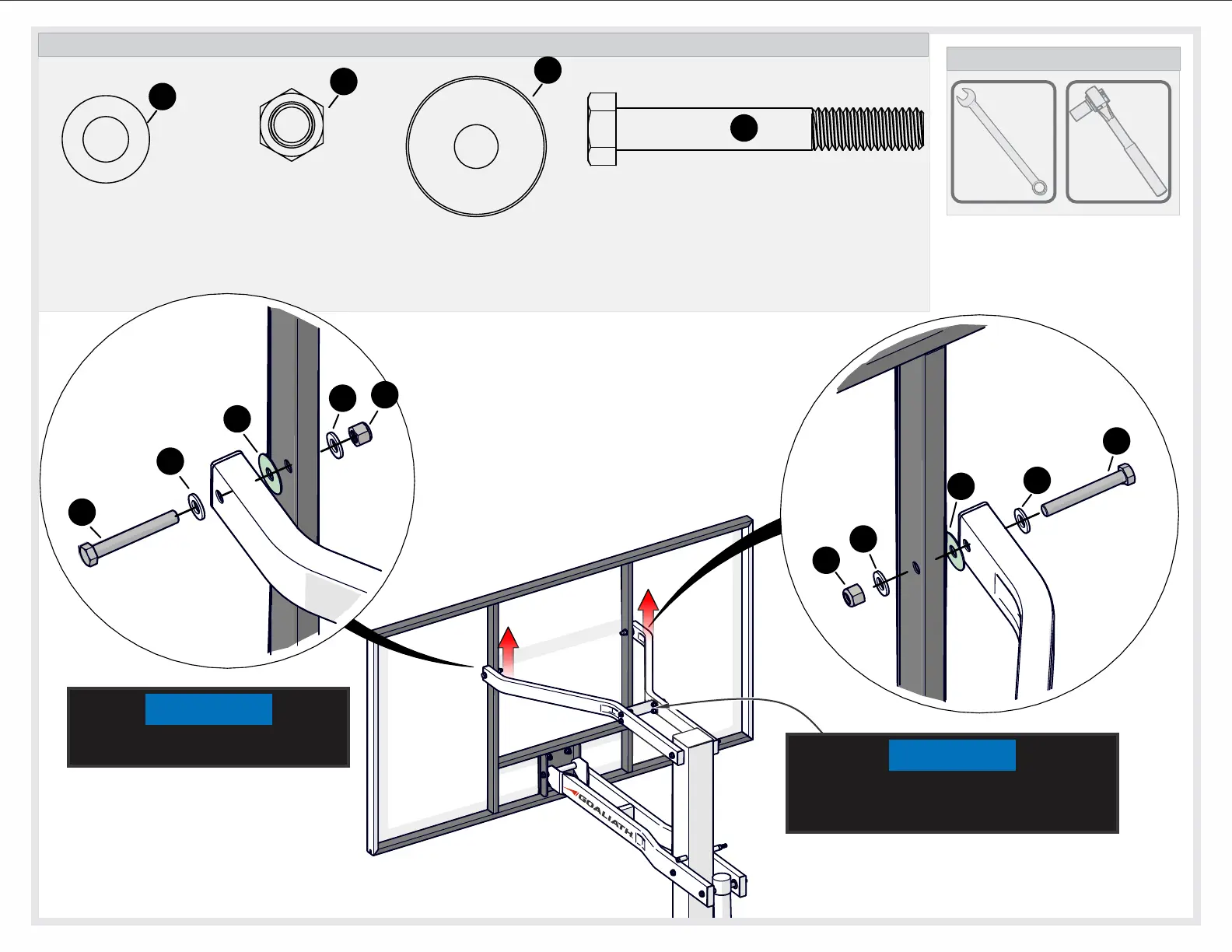 GOALIATH