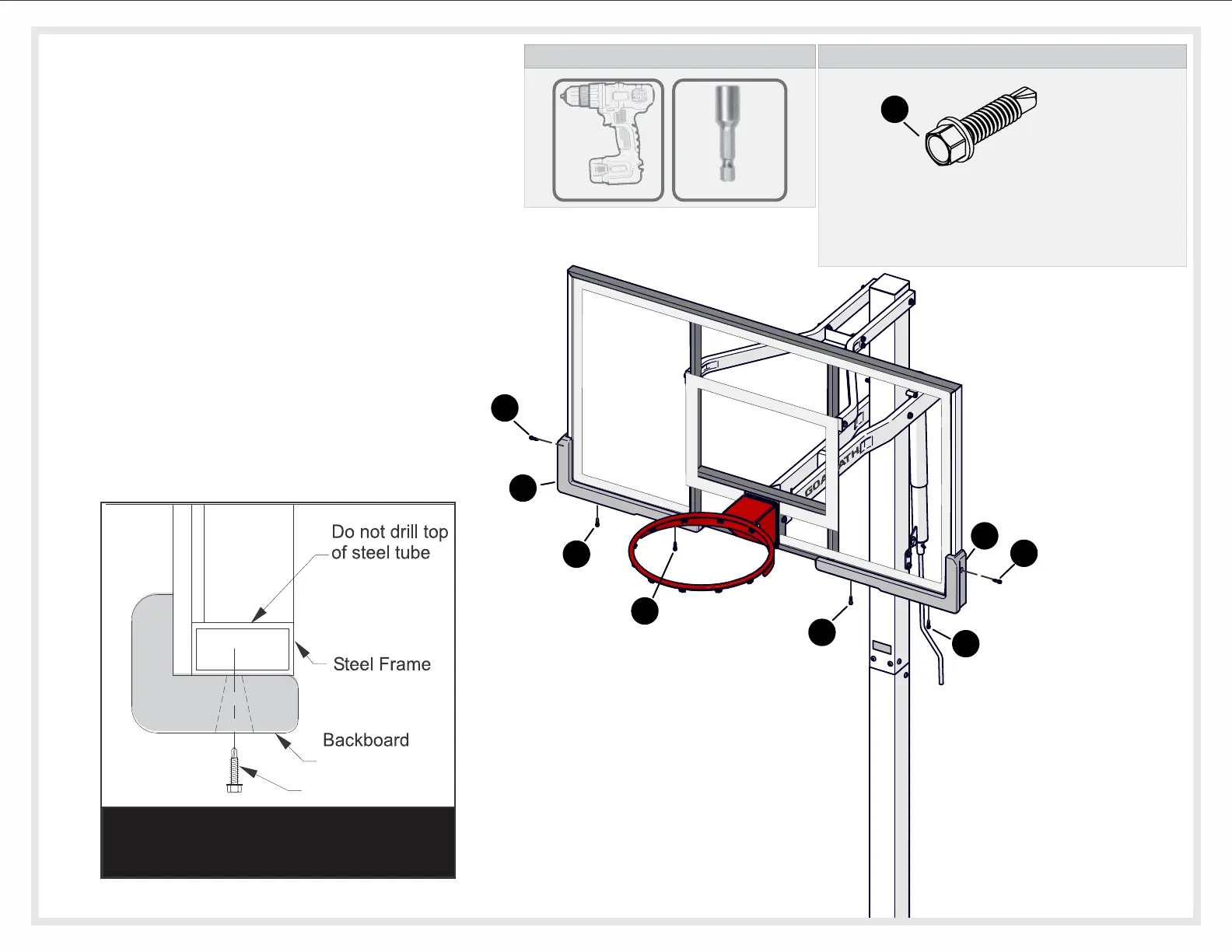 Do not drill top of steel tube

Steel Frame

Backboard

GOALIATH