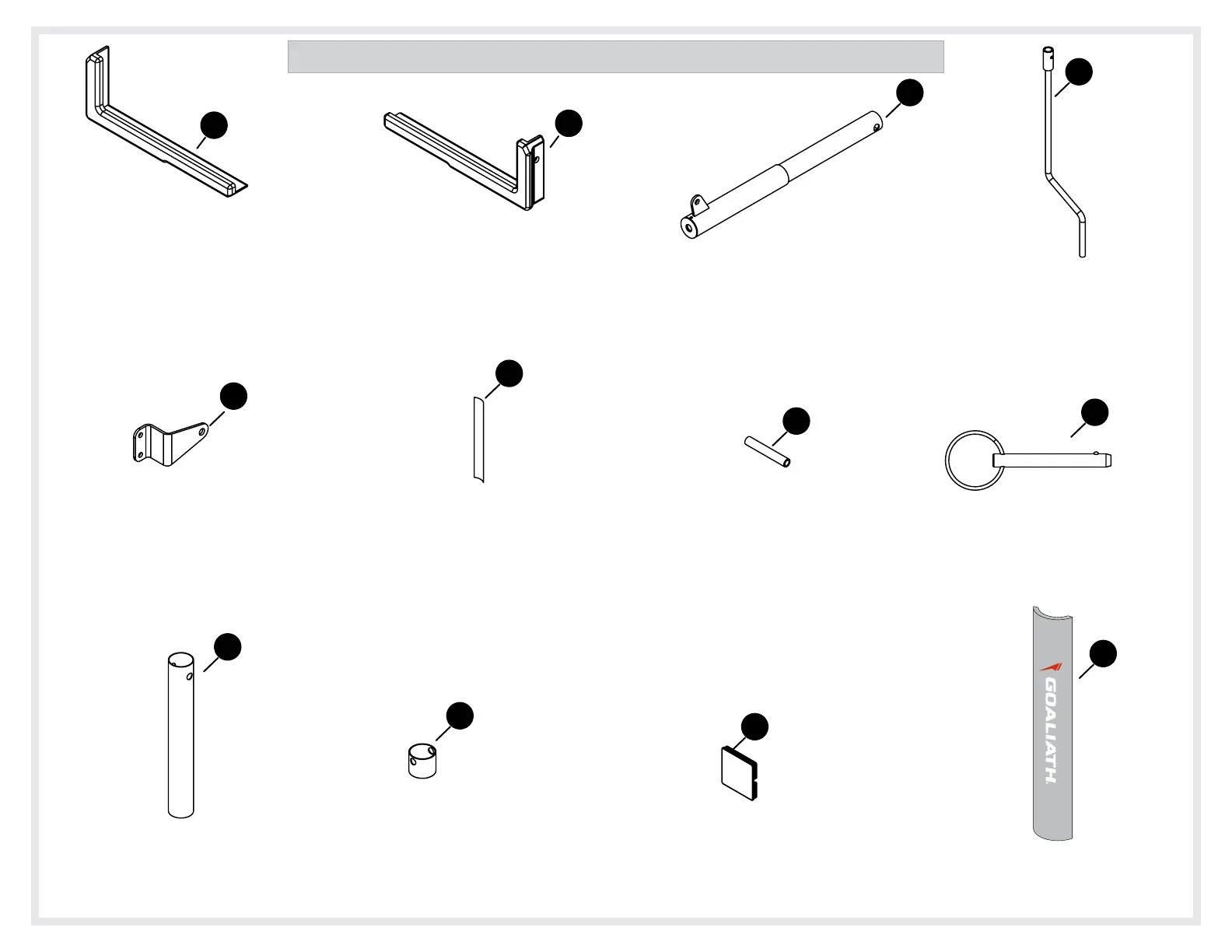 GOALIATH.