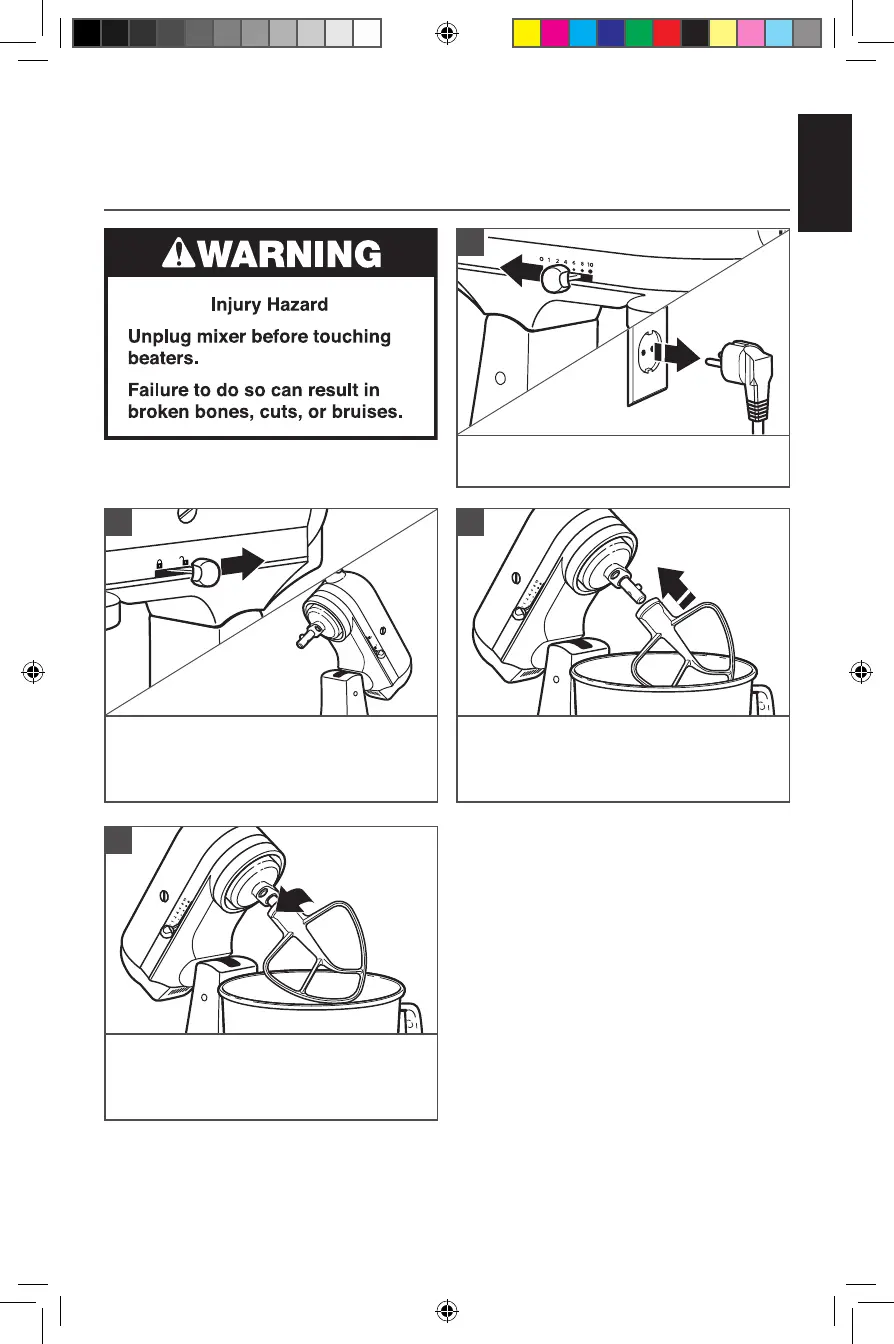 WARNING

Injury Hazard

Unplug mixer before touching beaters.

Failure to do so can result in broken bones, cuts, or bruises.

0 1 2 4 6 8 10