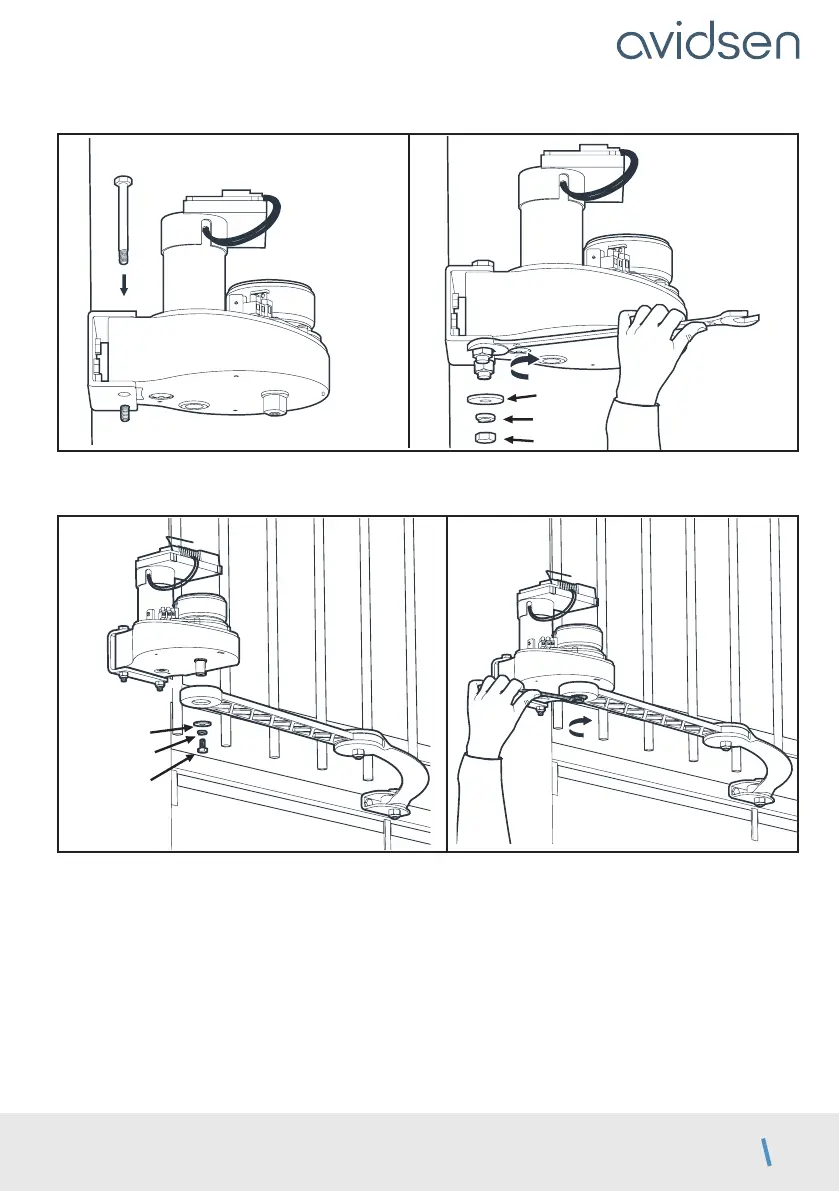 avidsen