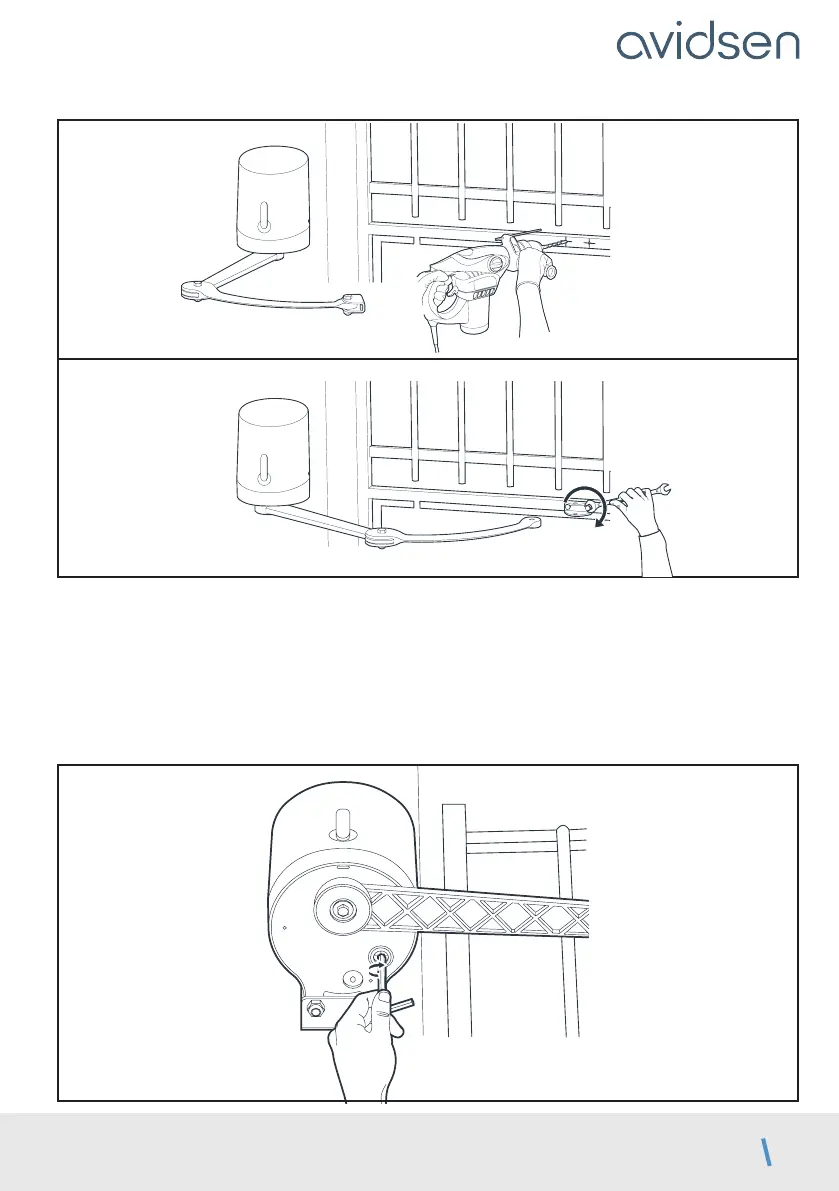 avidsen