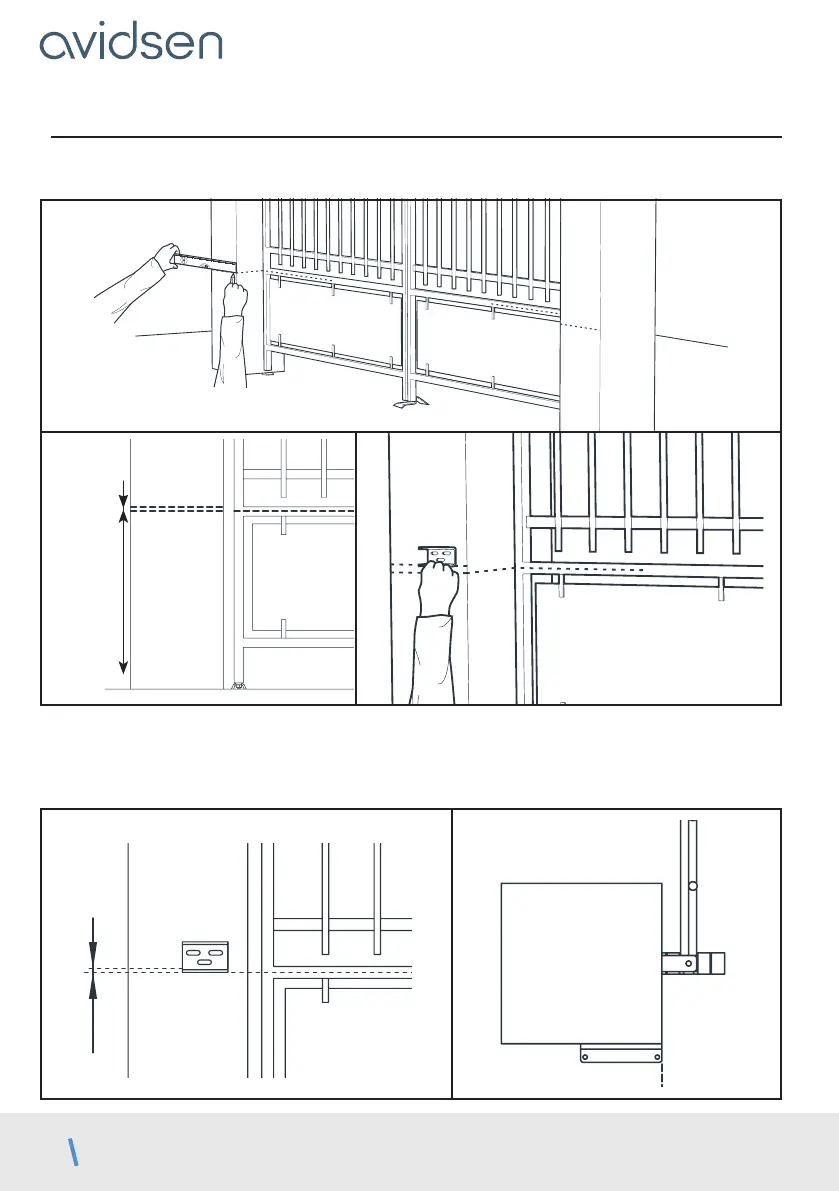 avidsen