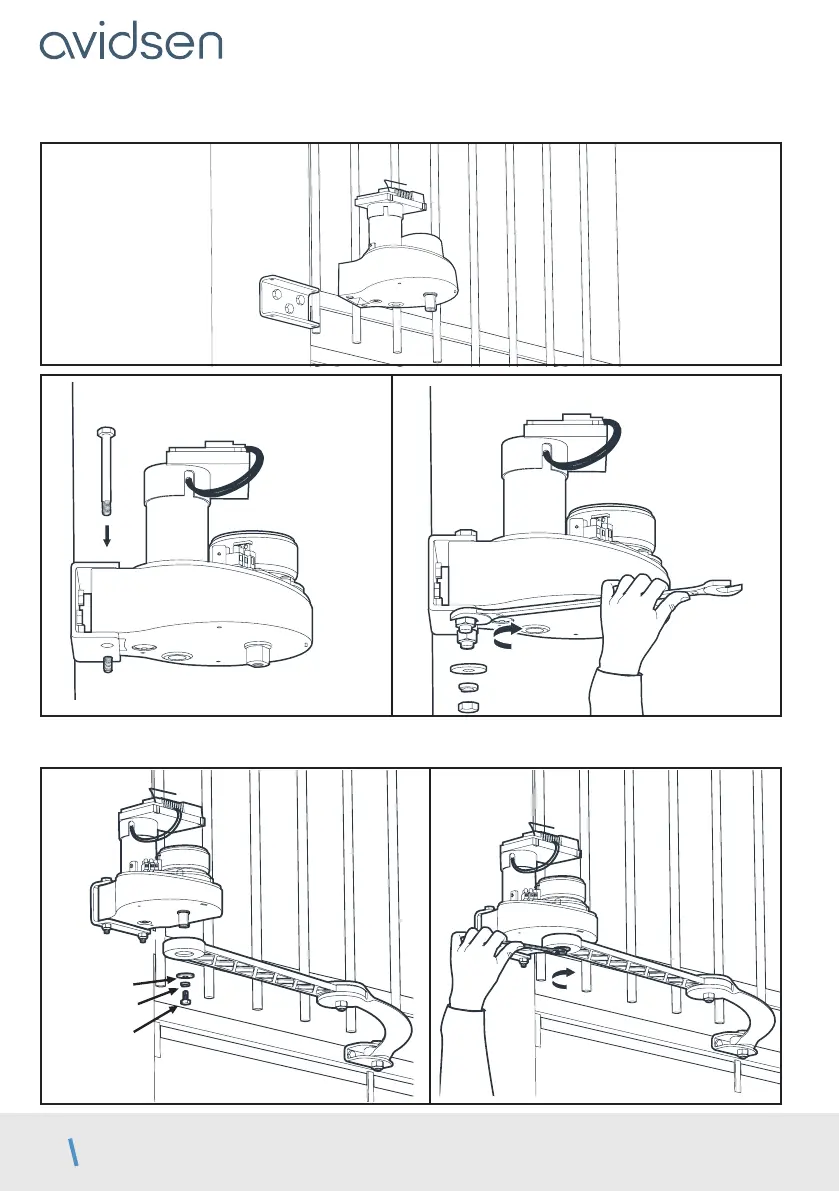 avidsen