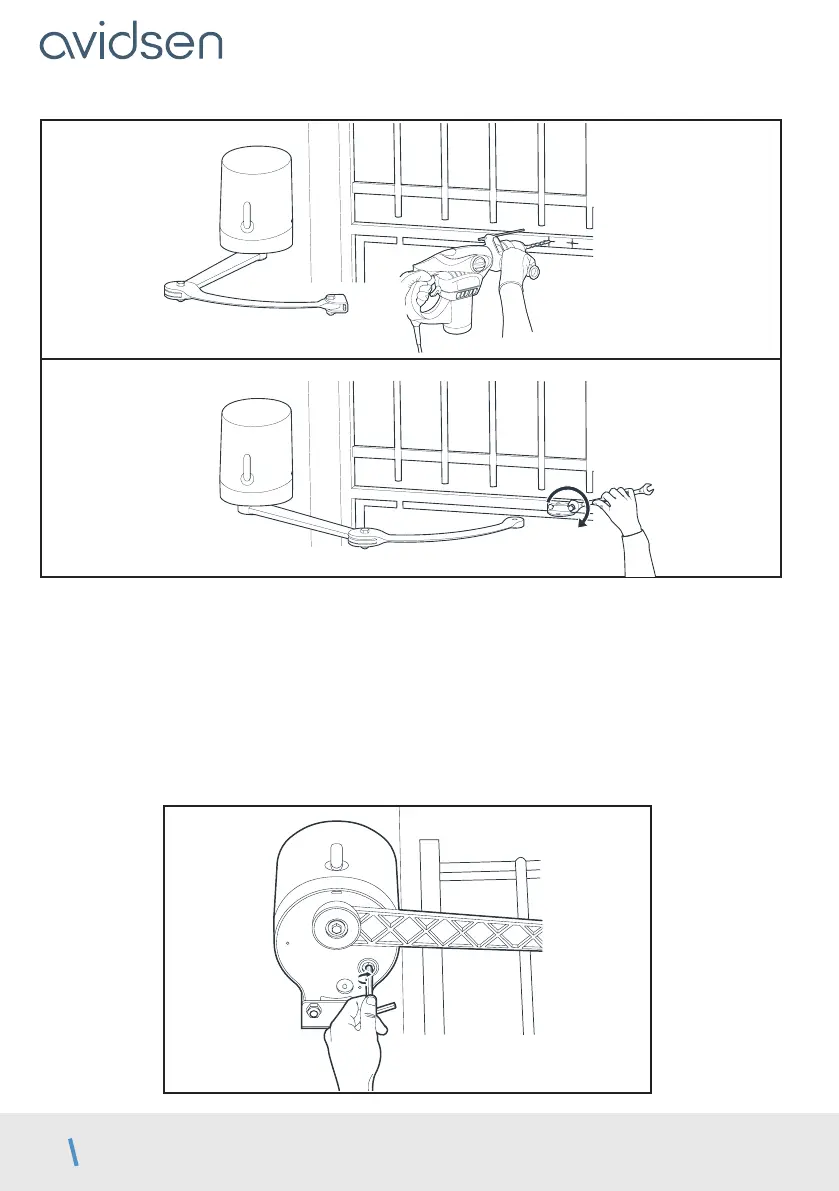 avidsen