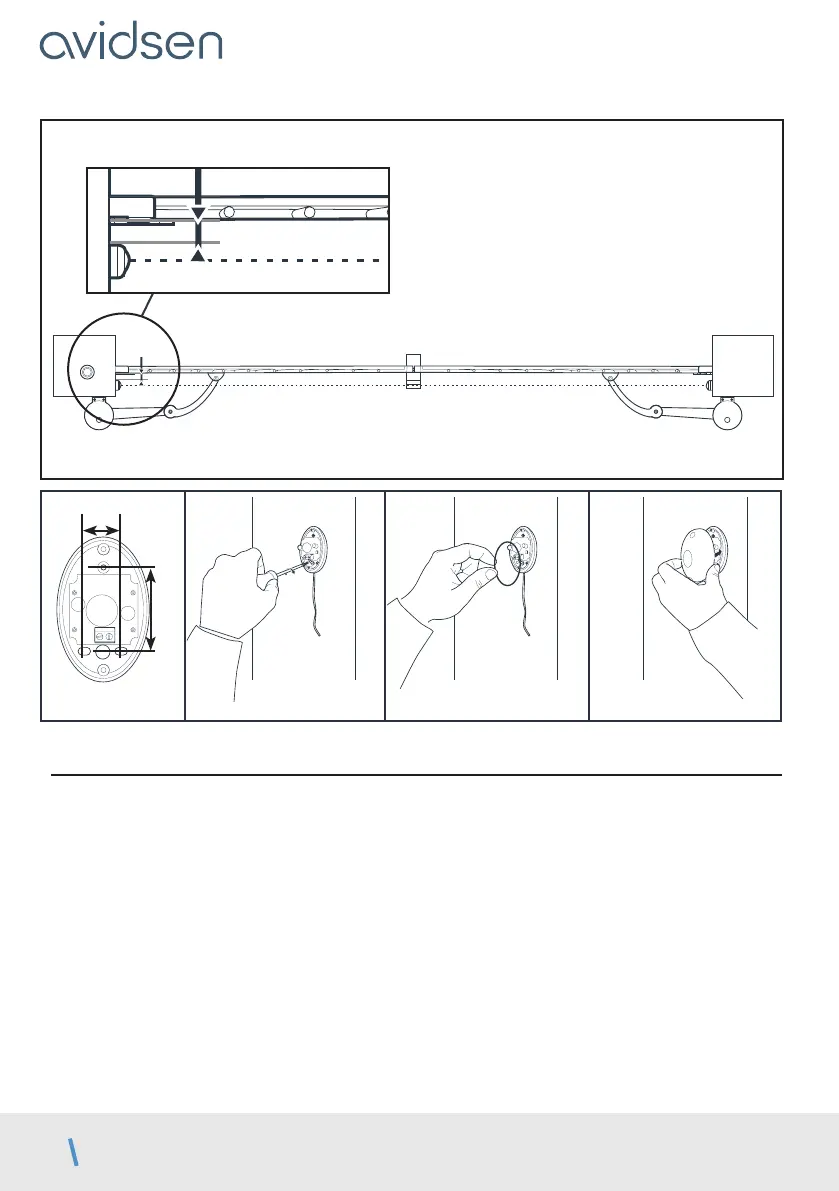 avidsen