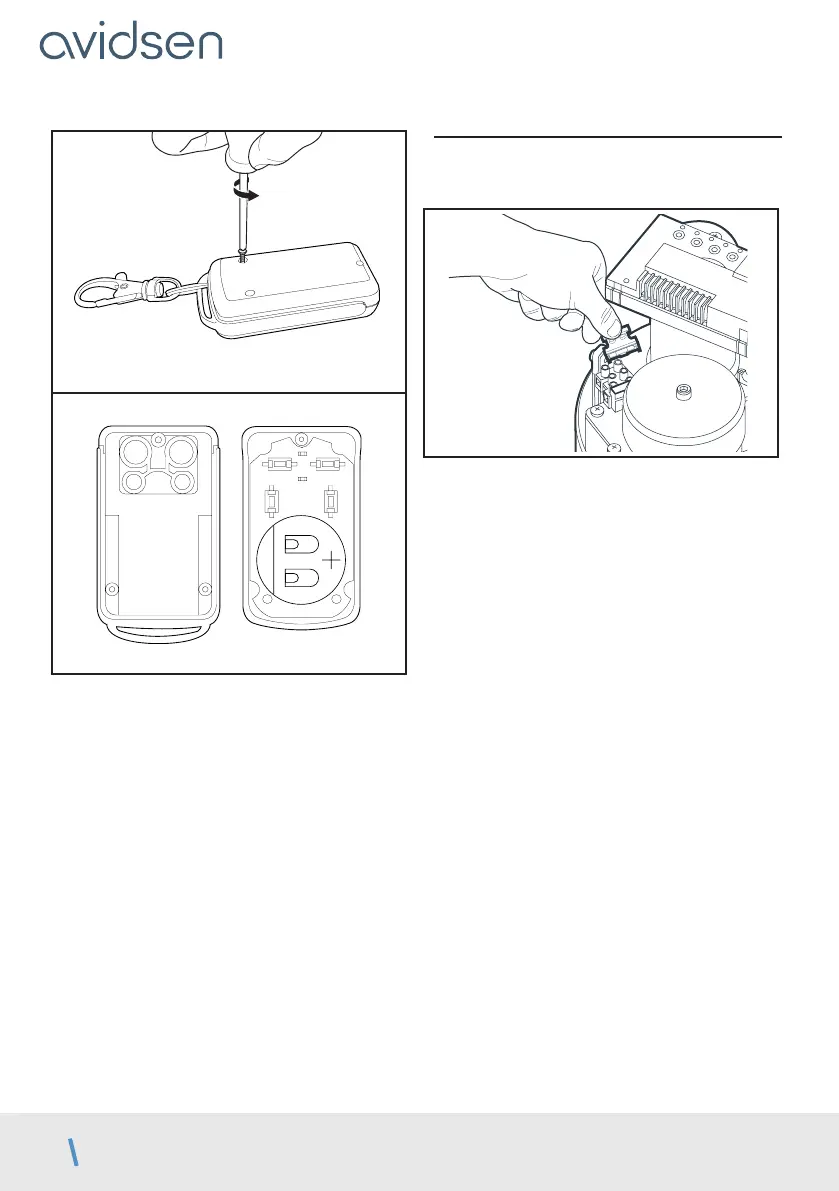 avidsen

+