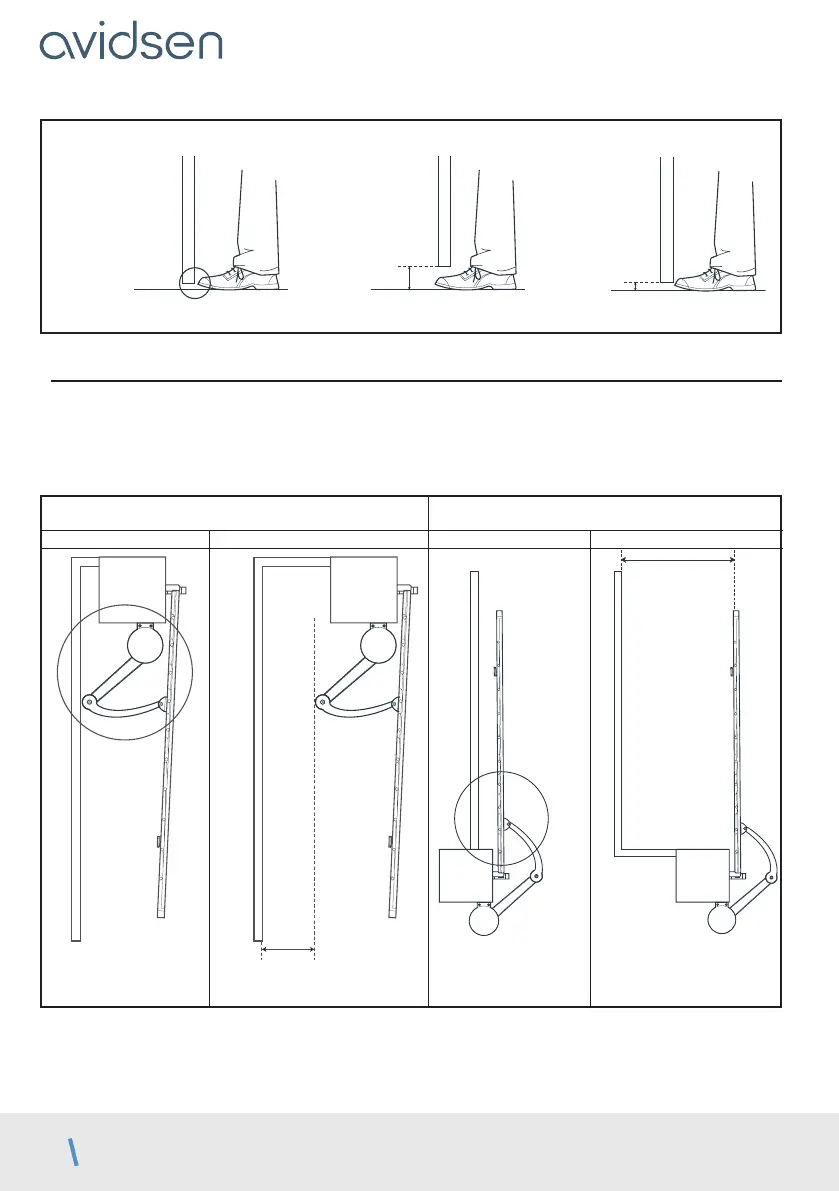 avidsen