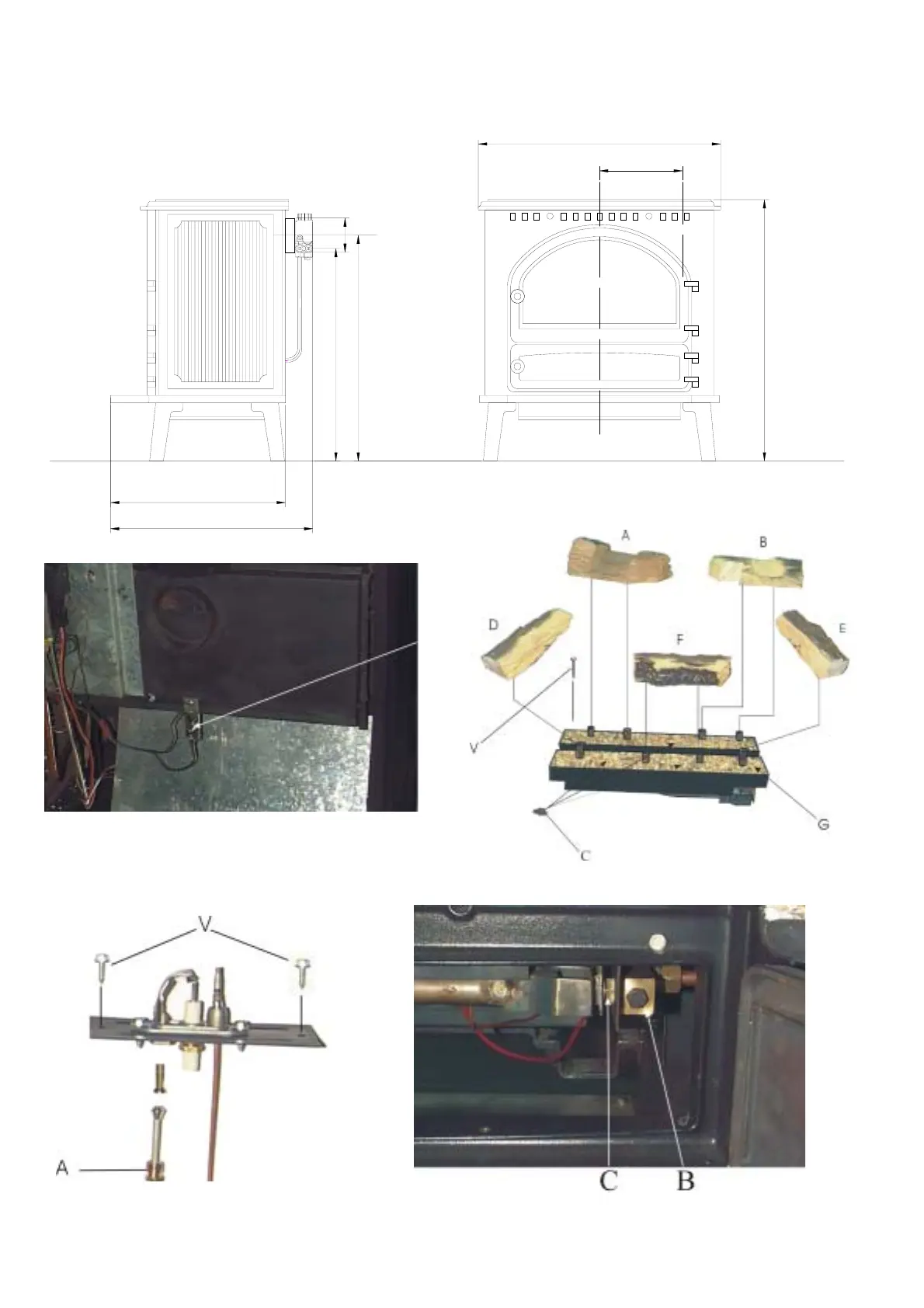 A
B
D
F
E
V
G
C

V
A

C B