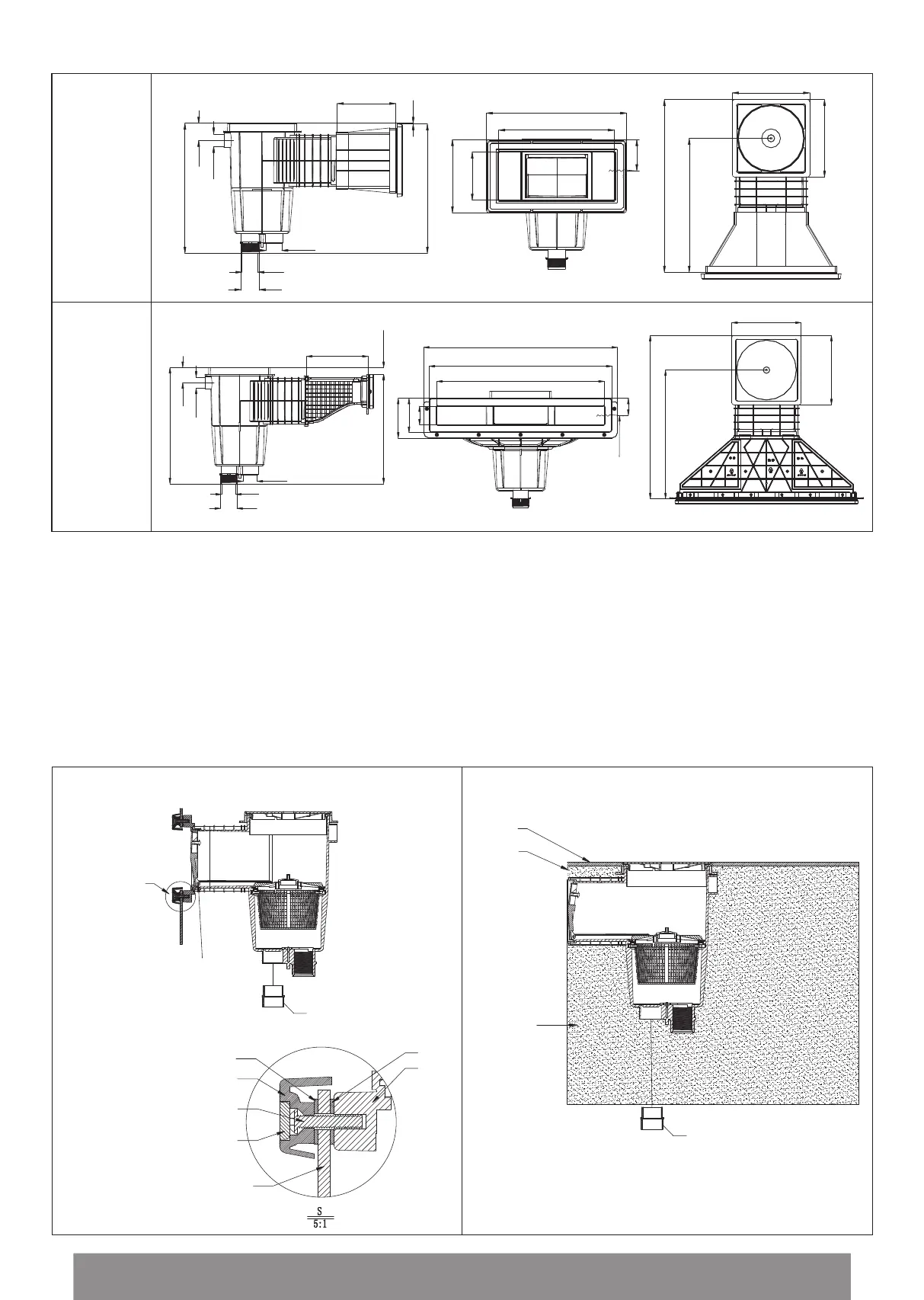 S
5:1