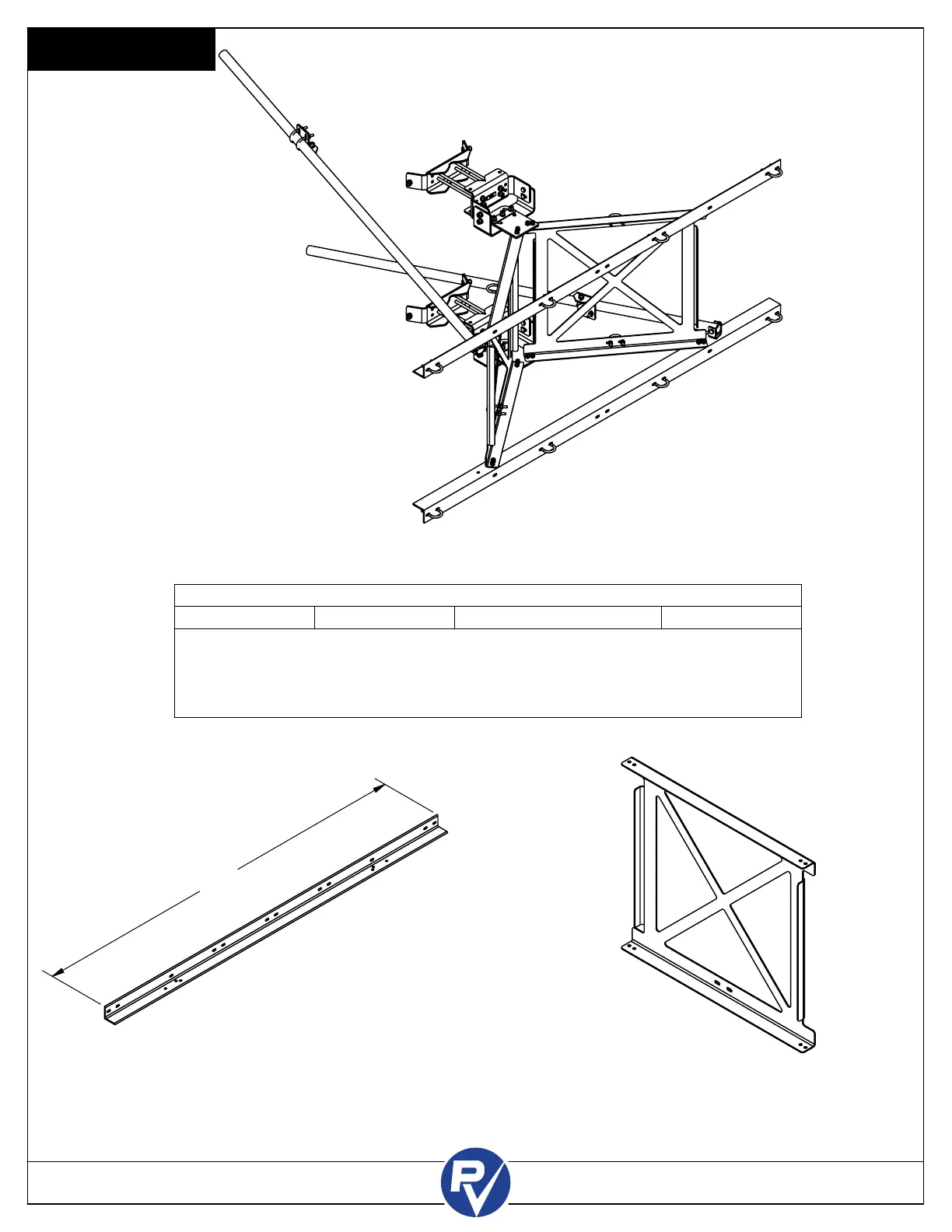 RV