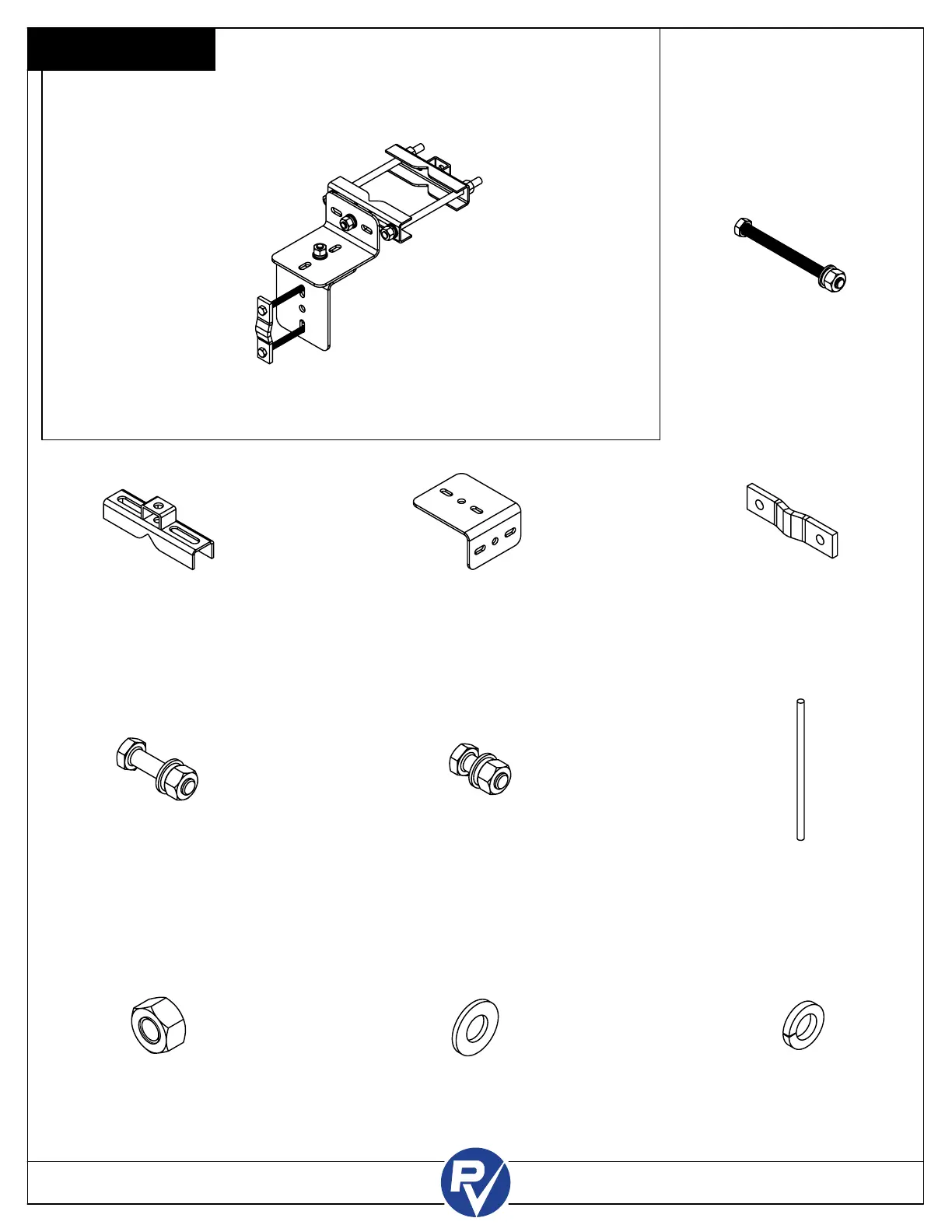 RV