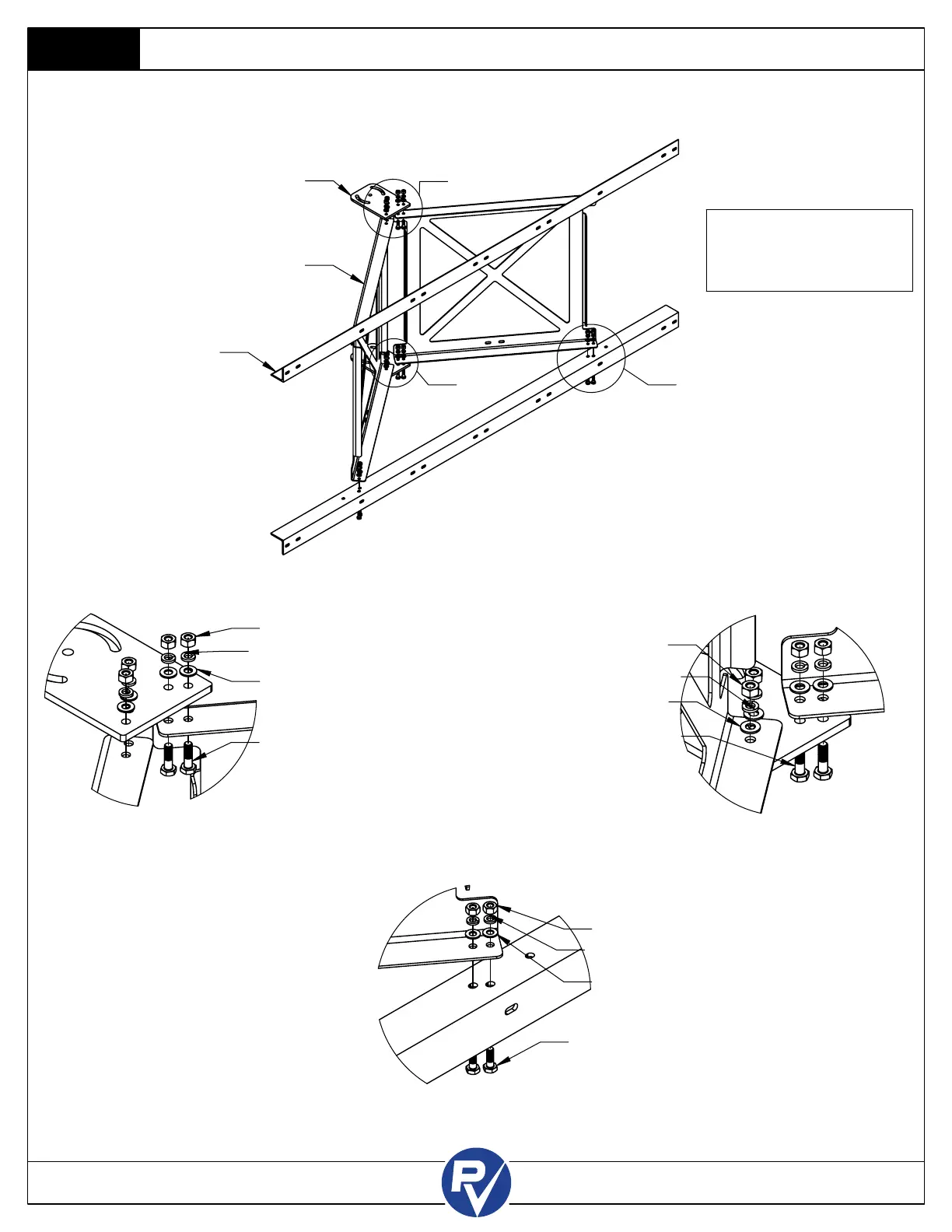 RV