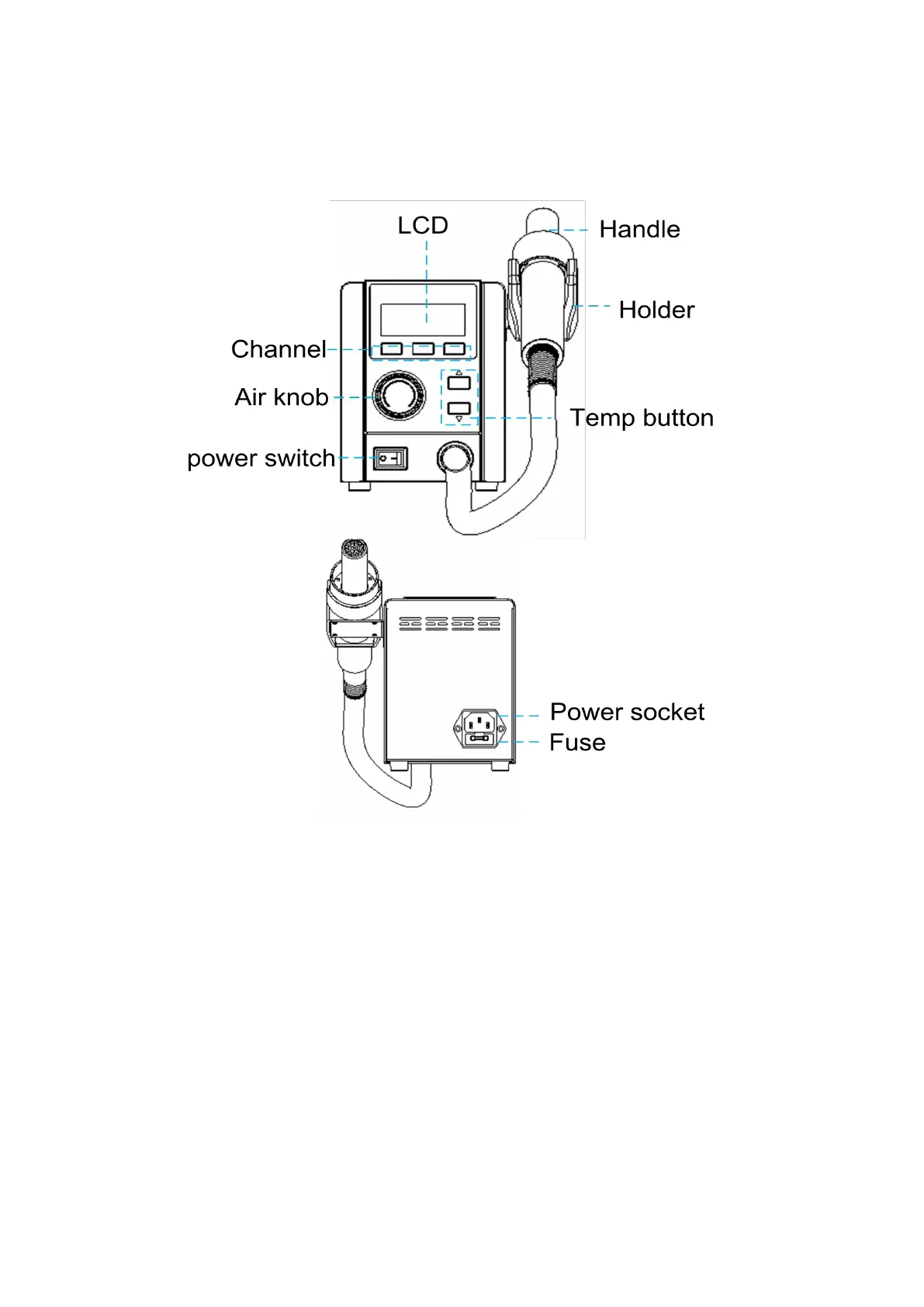 LCD
Handle
Holder
Channel
Air knob
Temp button
power switch
Power socket
Fuse